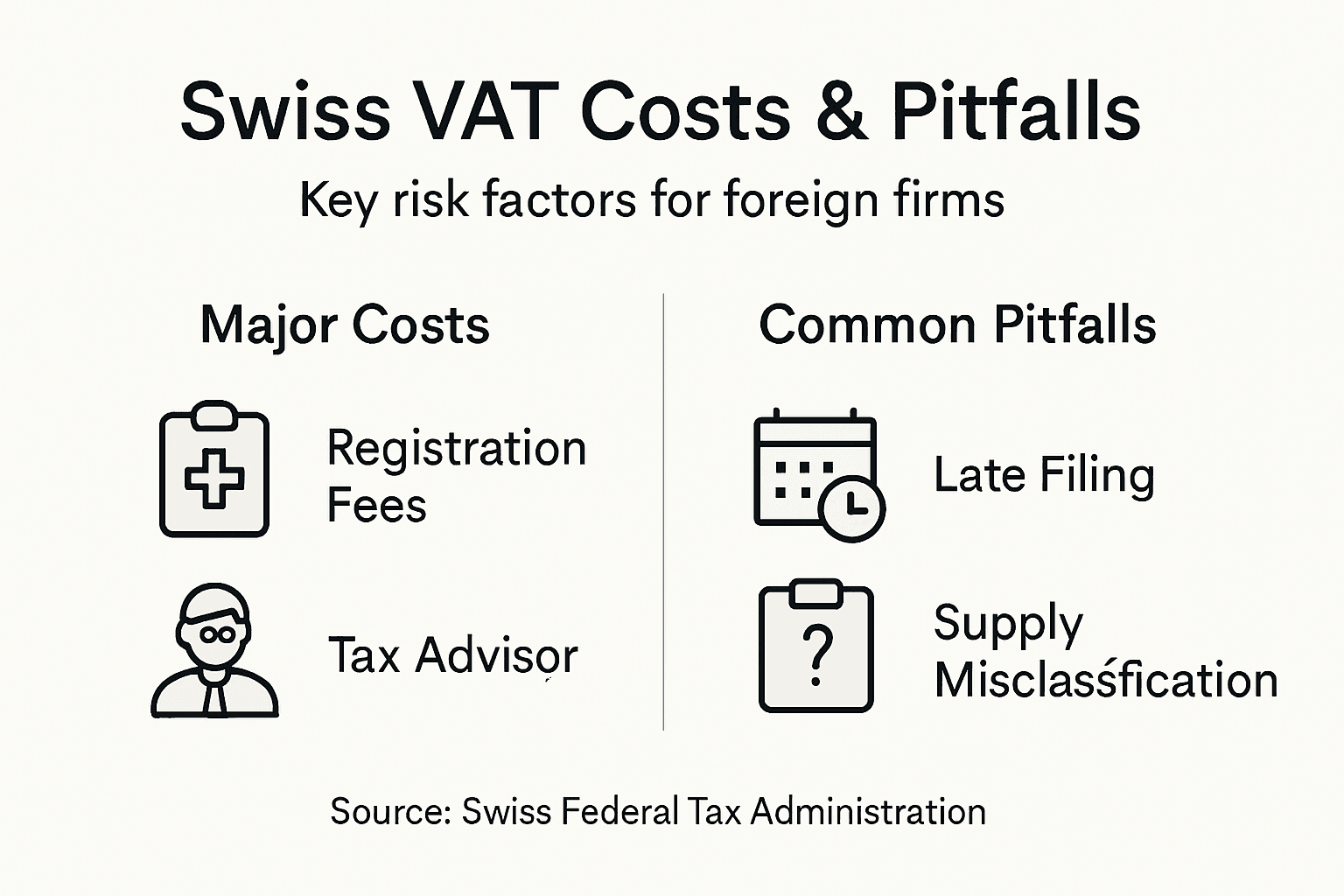 Swiss VAT Costs & Pitfalls

Key risk factors for foreign firms

Major Costs

Registration Fees

Tax Advisor

Common Pitfalls

Late Filing

Supply Misclasśfication

Source: Swiss Federal Tax Administration