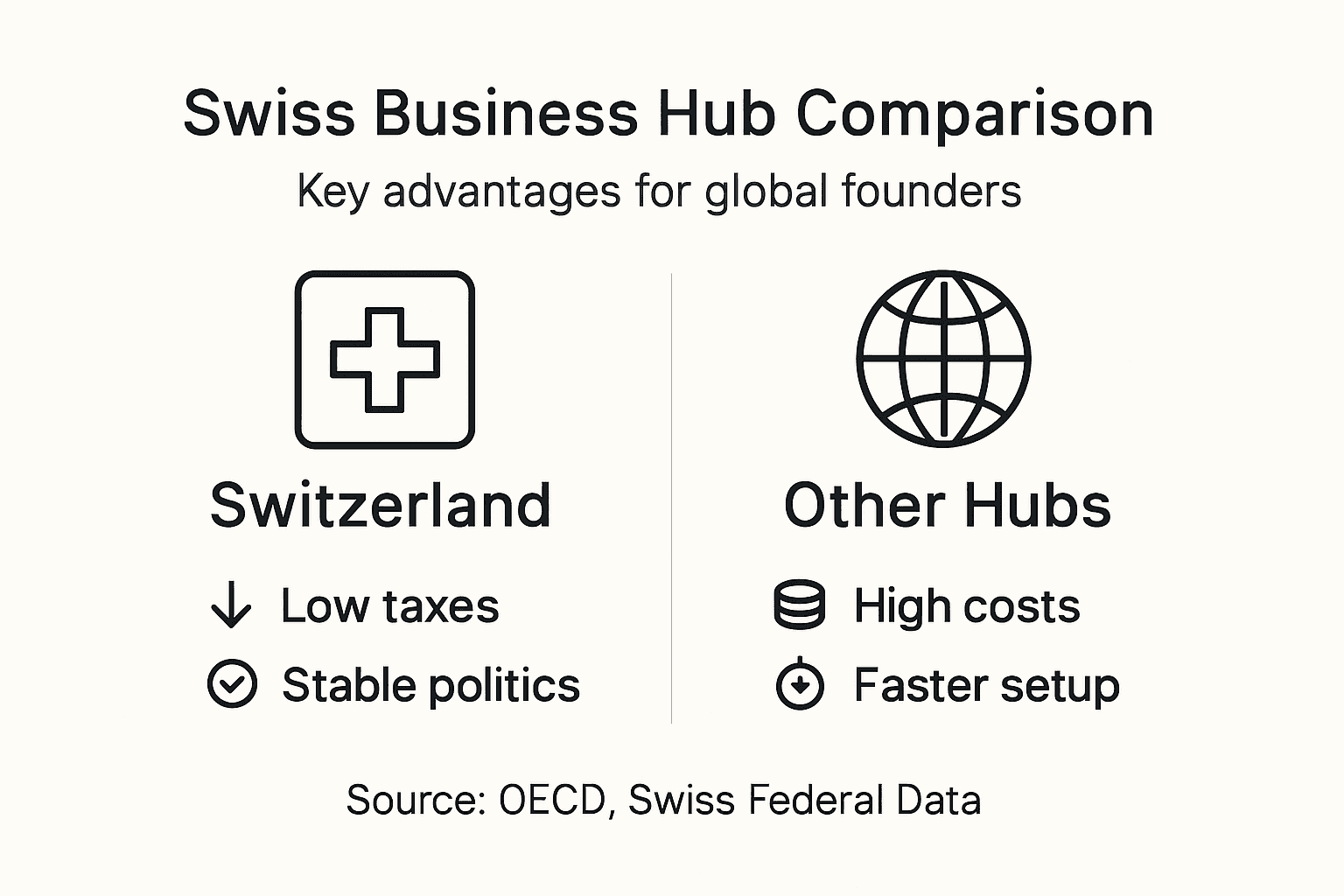 Swiss Business Hub Comparison

Key advantages for global founders

Switzerland

Low taxes

Stable politics

Other Hubs

High costs

Faster setup

Source: OECD, Swiss Federal Data