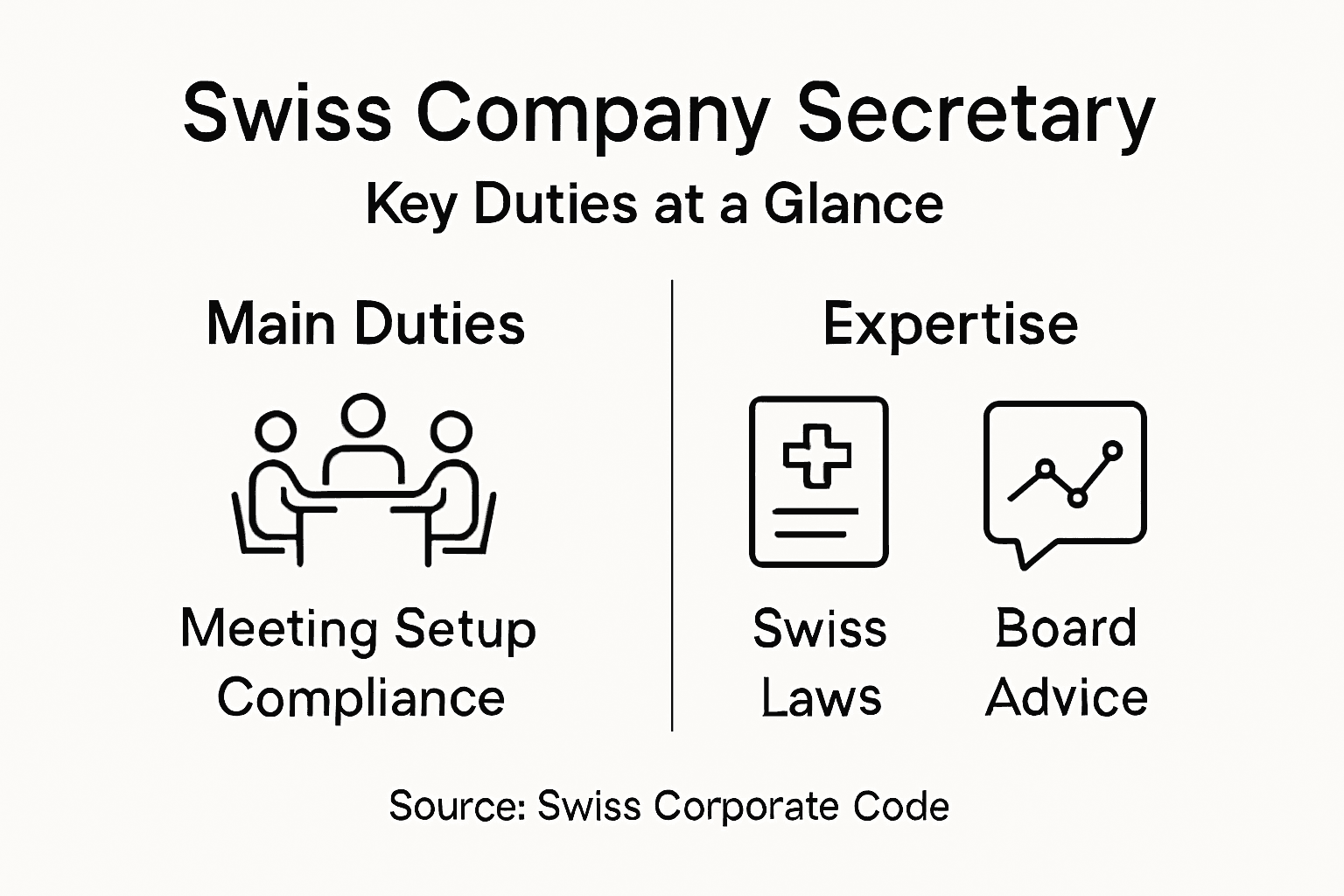 Swiss Company Secretary
Key Duties at a Glance

Main Duties

Meeting Setup
Compliance

Expertise

Swiss
Laws

Board
Advice

Source: Swiss Corporate Code