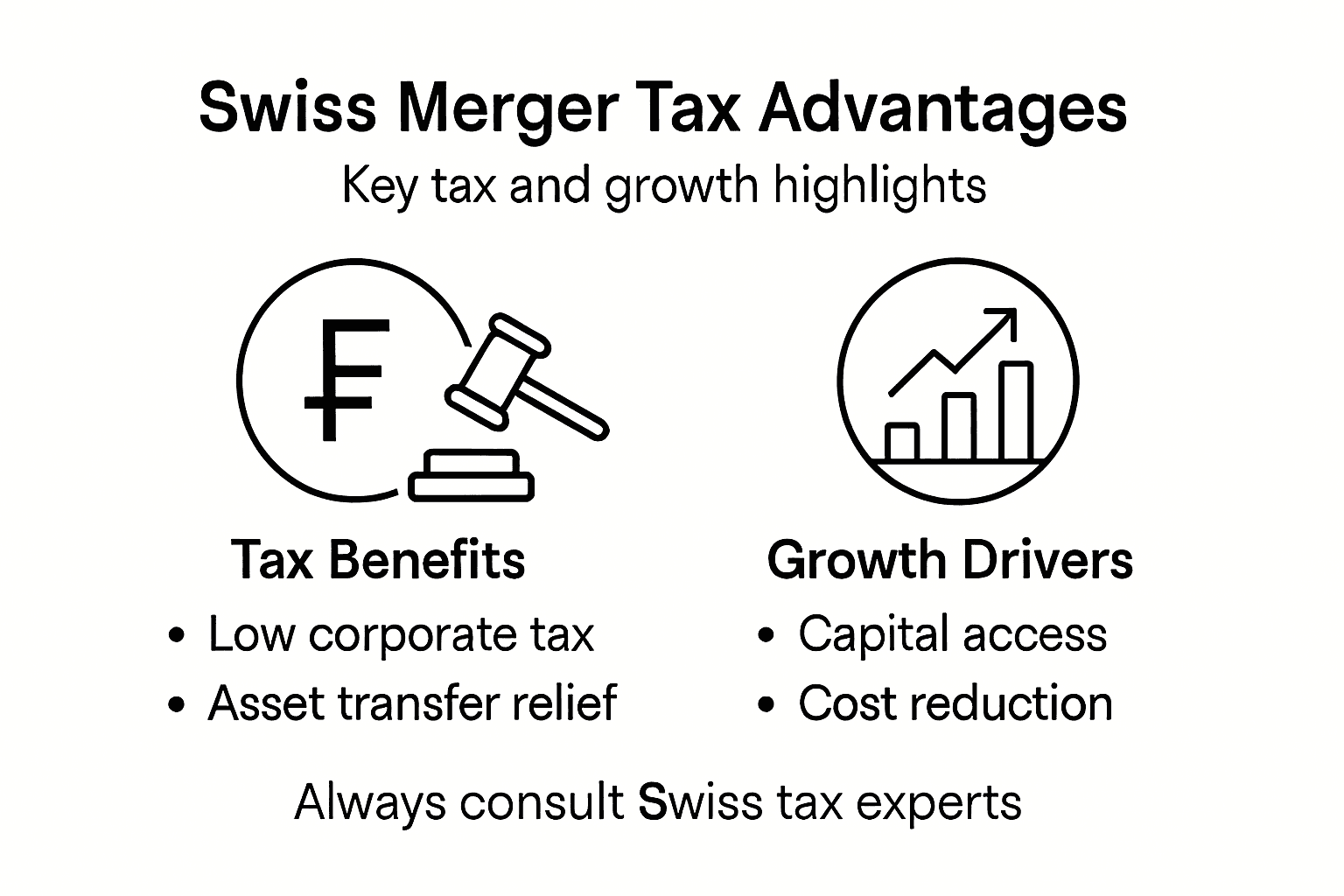 Swiss Merger Tax Advantages

Key tax and growth highlights

₣

Tax Benefits
• Low corporate tax
• Asset transfer relief

Growth Drivers
• Capital access
• Cost reduction

Always consult Swiss tax experts