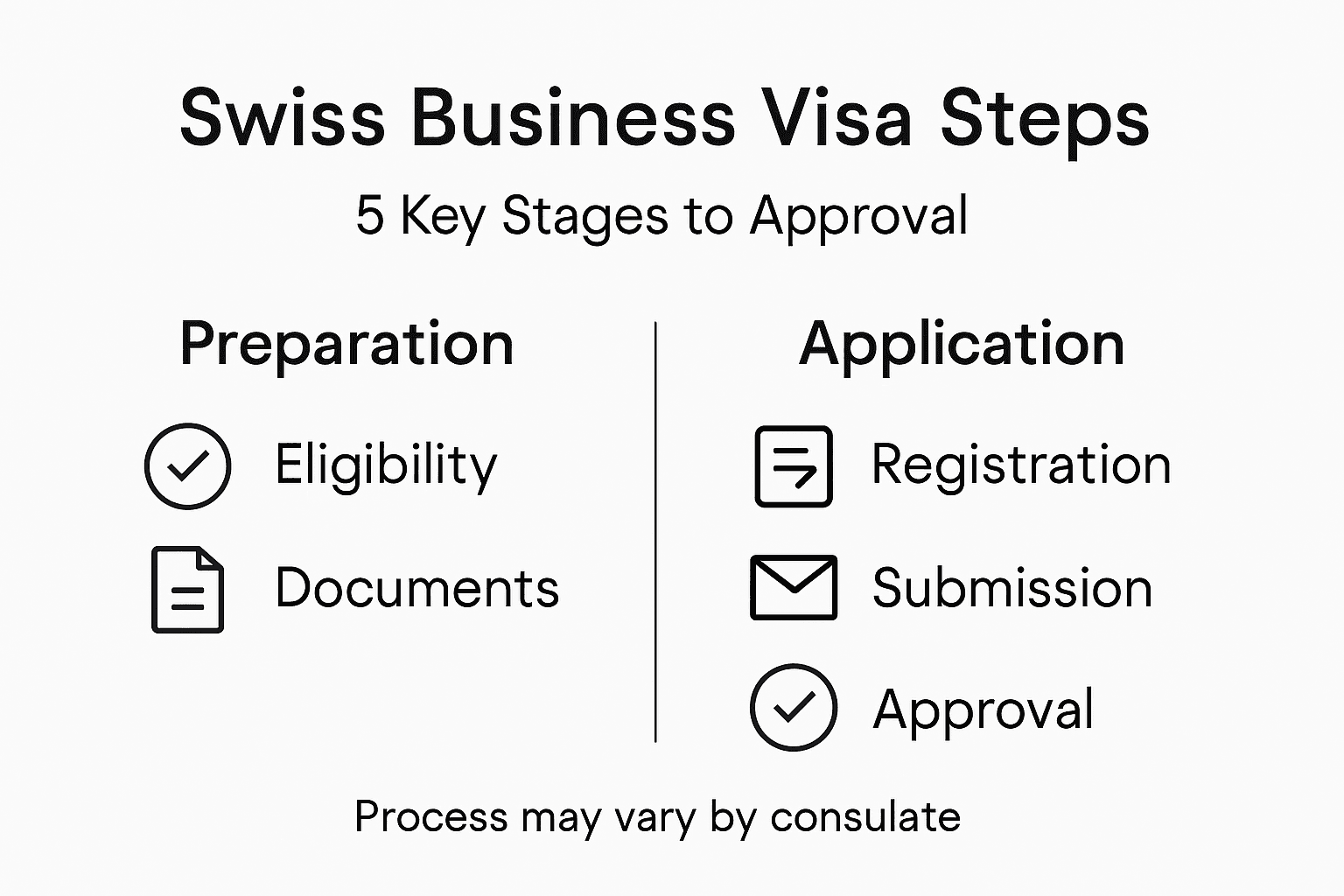 Swiss Business Visa Steps

5 Key Stages to Approval

Preparation

Eligibility

Documents

Application

Registration

Submission

Approval

Process may vary by consulate