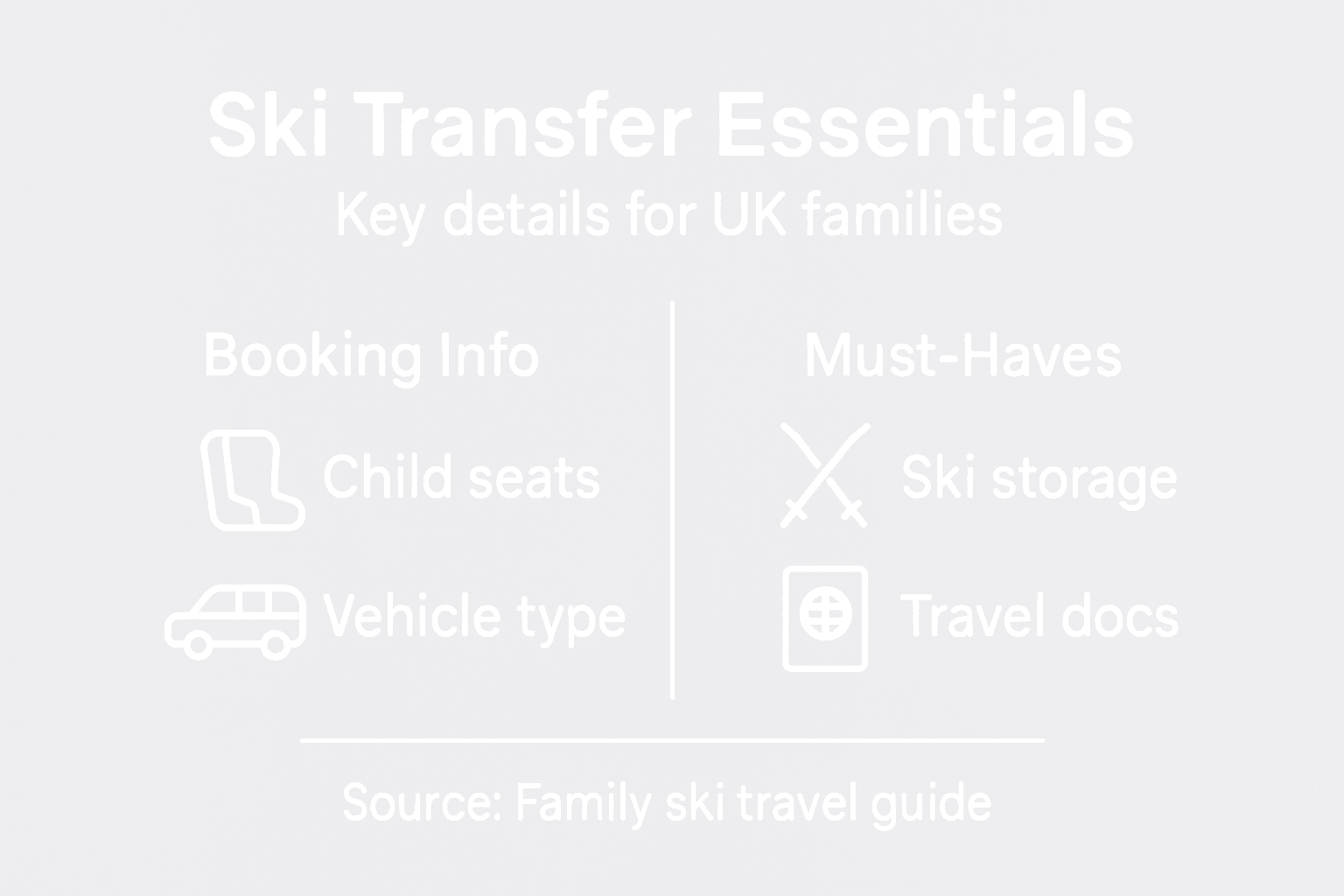 Ski Transfer Essentials

Key details for UK families

Booking Info

Child seats

Vehicle type

Must-Haves

Ski storage

Travel docs

Source: Family ski travel guide