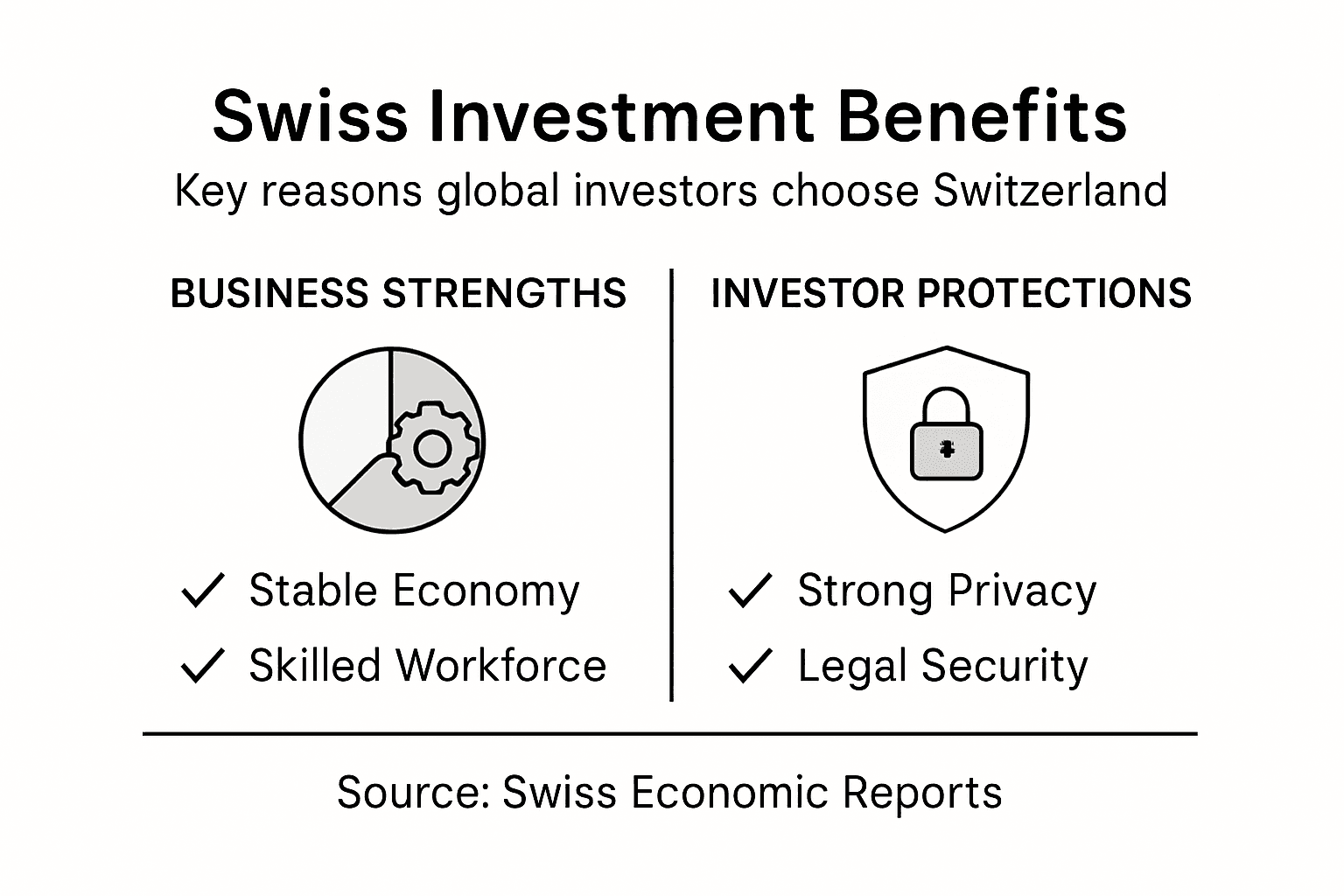 Swiss Investment Benefits

Key reasons global investors choose Switzerland

BUSINESS STRENGTHS

✓ Stable Economy
✓ Skilled Workforce

INVESTOR PROTECTIONS

✓ Strong Privacy
✓ Legal Security

Source: Swiss Economic Reports