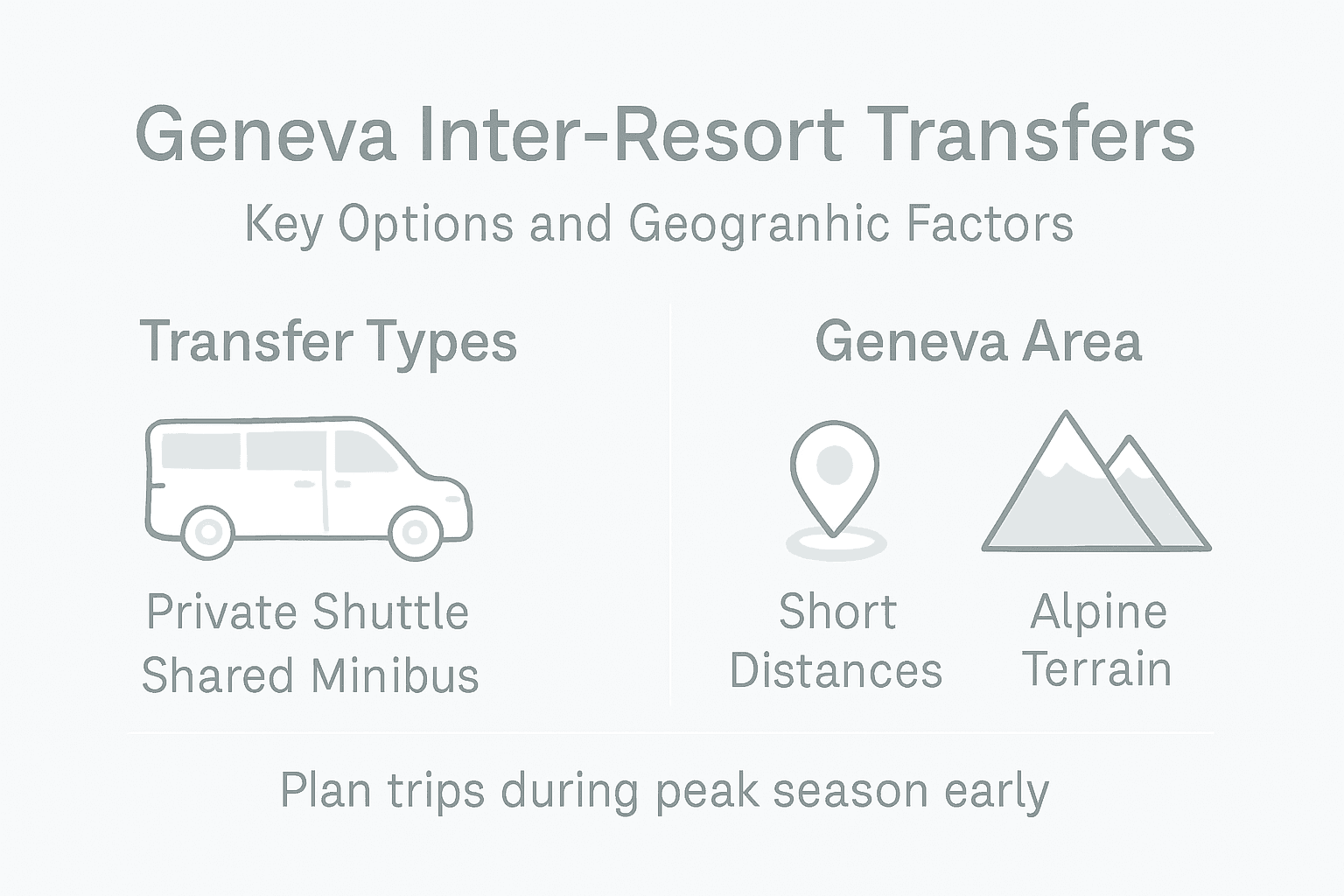 Geneva Inter-Resort Transfers

Key Options and Geogranhic Factors

Transfer Types

Private Shuttle
Shared Minibus

Geneva Area

Short Distances

Alpine Terrain

Plan trips during peak season early