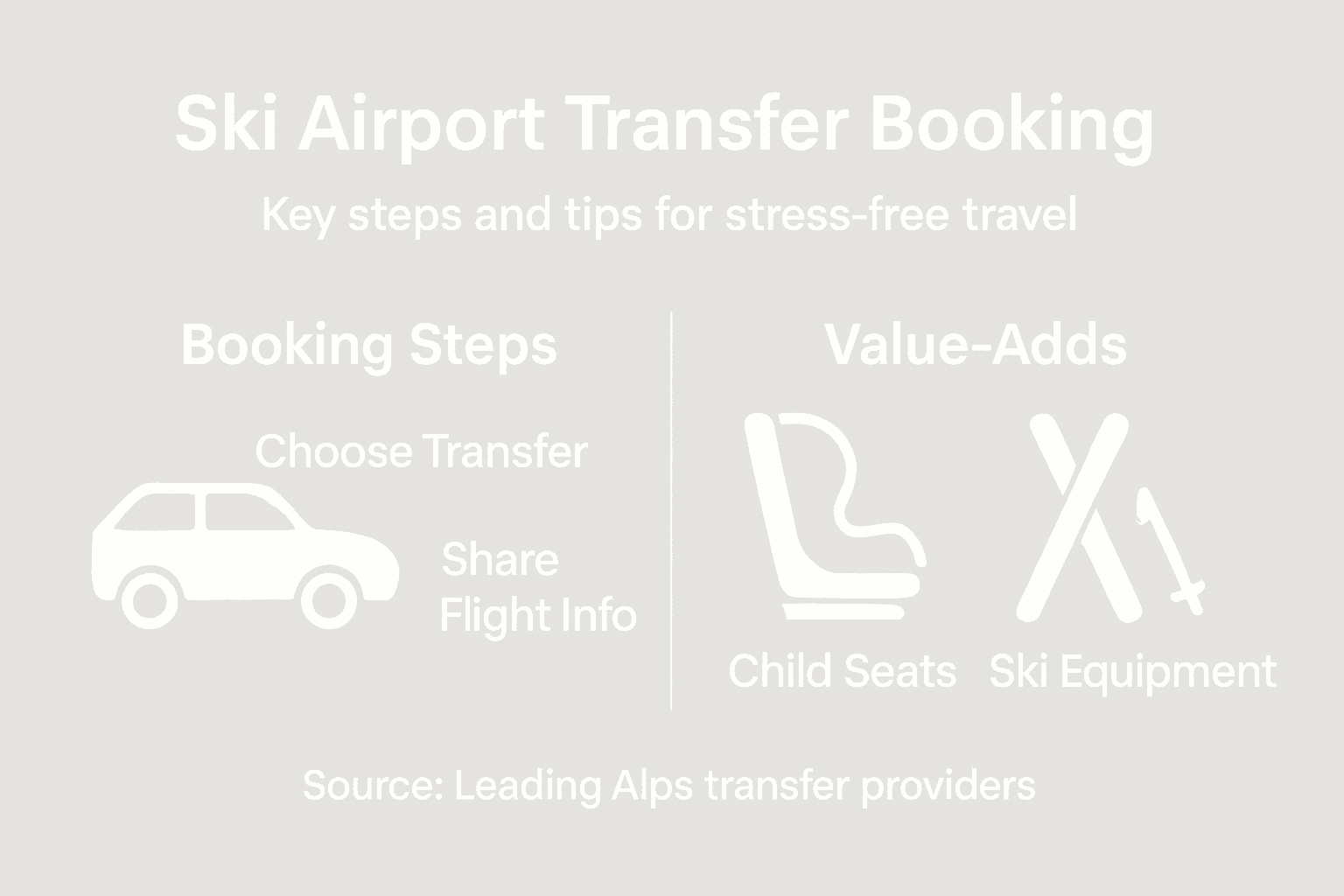 Ski Airport Transfer Booking

Key steps and tips for stress-free travel

Booking Steps

Choose Transfer

Share Flight Info

Value-Adds

Child Seats

Ski Equipment

Source: Leading Alps transfer providers