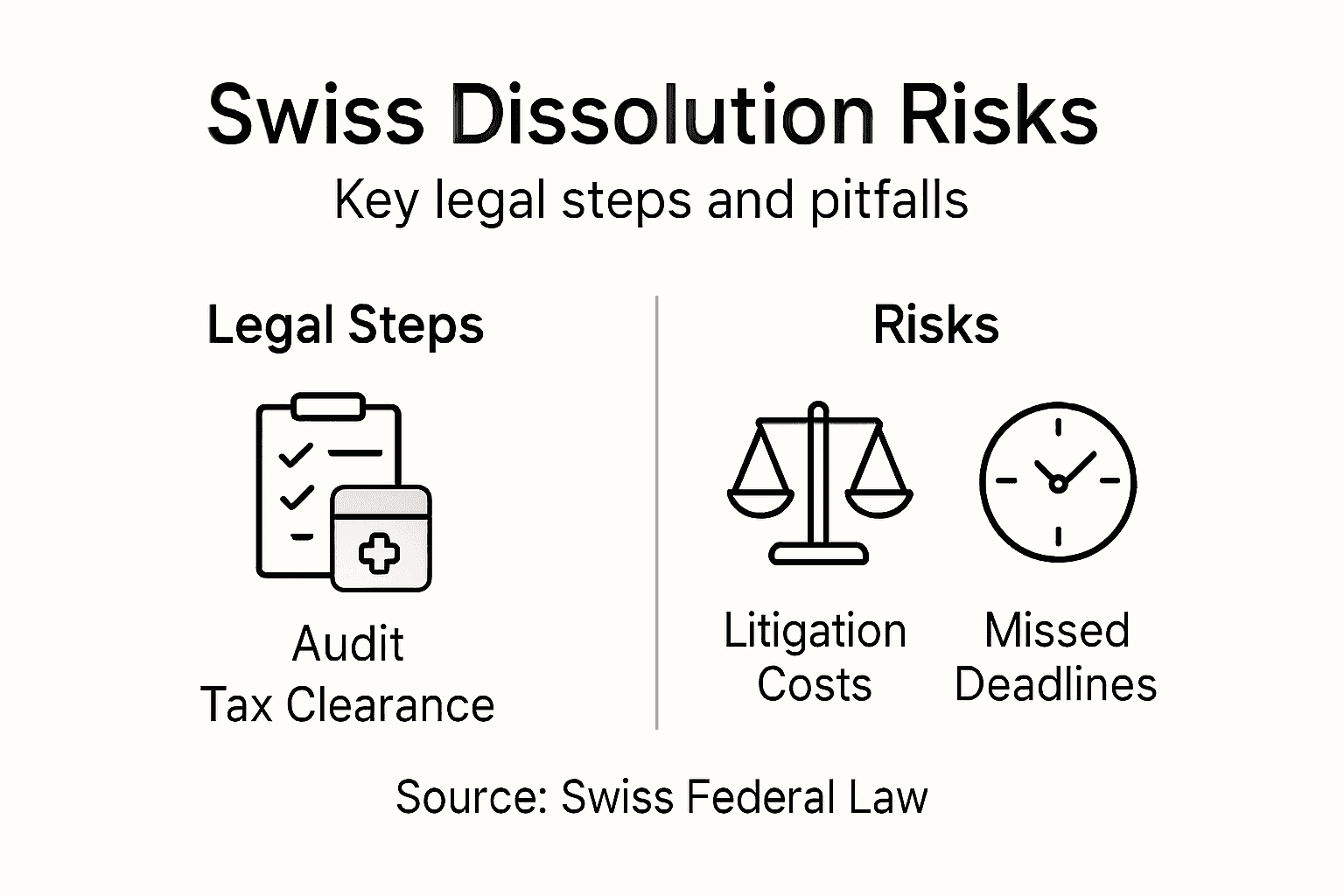 Swiss Dissolution Risks
Key legal steps and pitfalls

Legal Steps

Audit
Tax Clearance

Risks

Litigation Costs

Missed Deadlines

Source: Swiss Federal Law