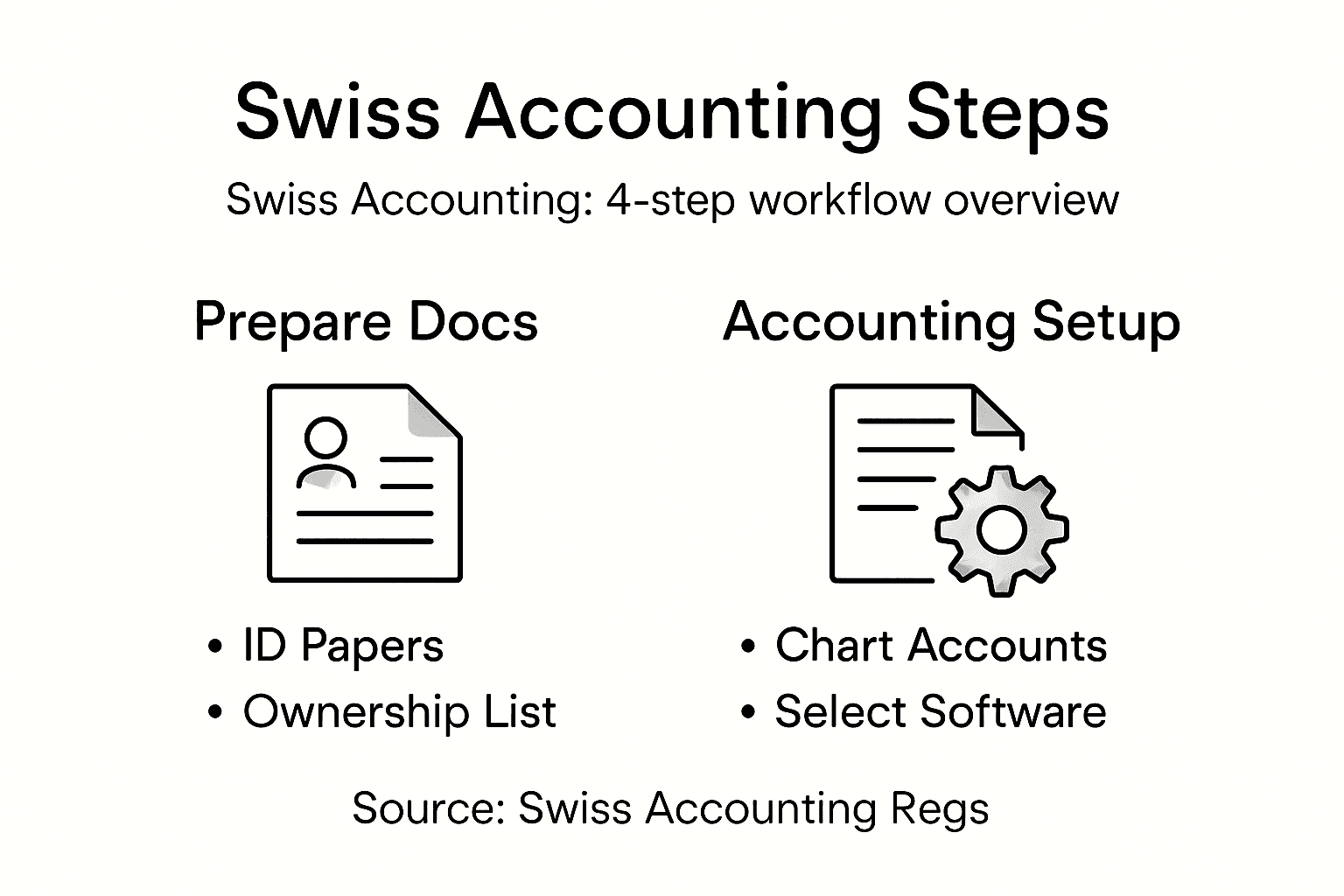 Swiss Accounting Steps

Swiss Accounting: 4-step workflow overview

Prepare Docs

• ID Papers
• Ownership List

Accounting Setup

• Chart Accounts
• Select Software

Source: Swiss Accounting Regs