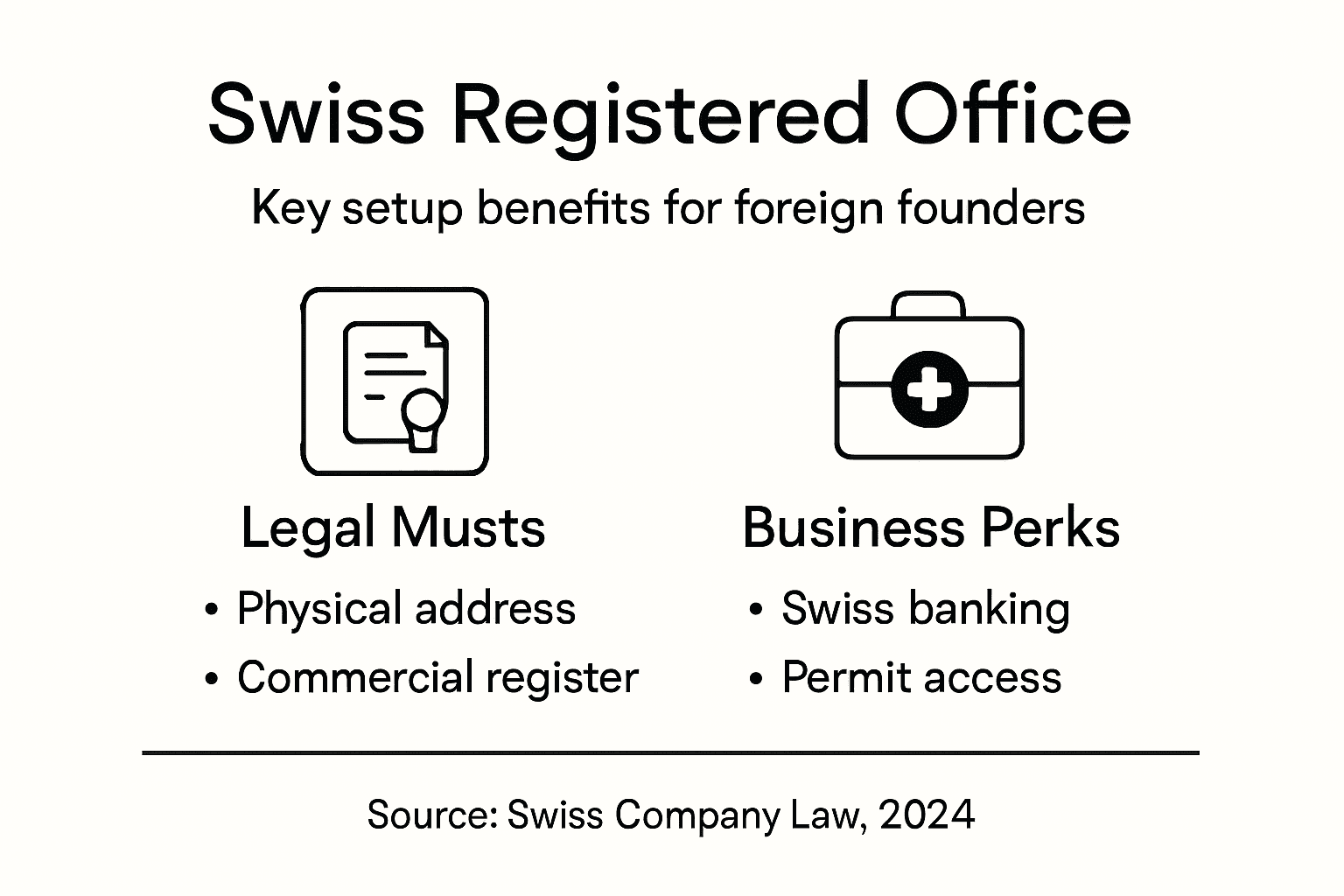 Swiss Registered Office

Key setup benefits for foreign founders

Legal Musts

• Physical address
• Commercial register

Business Perks

• Swiss banking
• Permit access

Source: Swiss Company Law, 2024