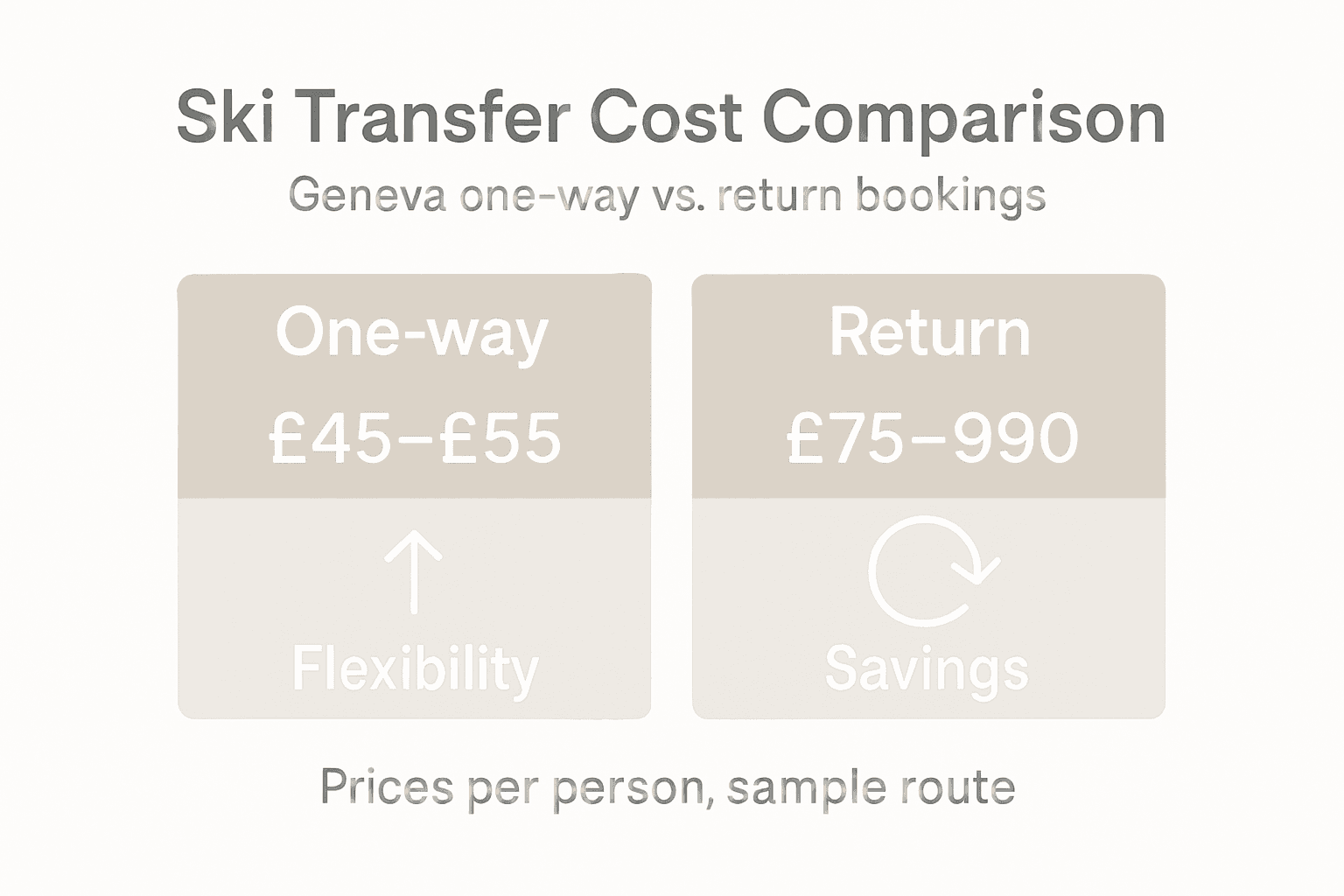 Ski Transfer Cost Comparison

Geneva one-way vs. return bookings

One-way

£45–£55

Flexibility

Return

£75–990

Savings

Prices per person, sample route