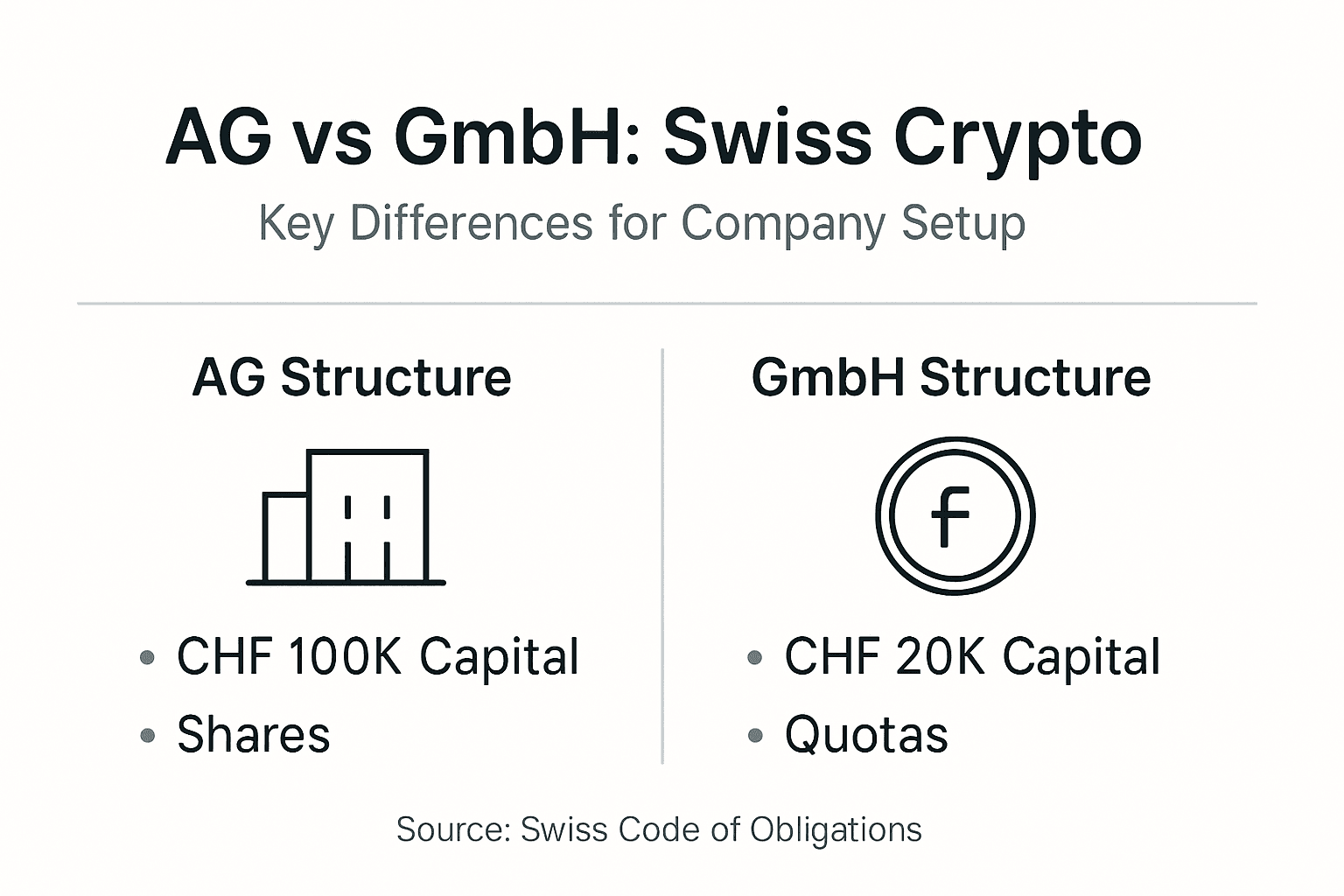 AG vs GmbH: Swiss Crypto

Key Differences for Company Setup

AG Structure

• CHF 100K Capital
• Shares

GmbH Structure

f

• CHF 20K Capital
• Quotas

Source: Swiss Code of Obligations