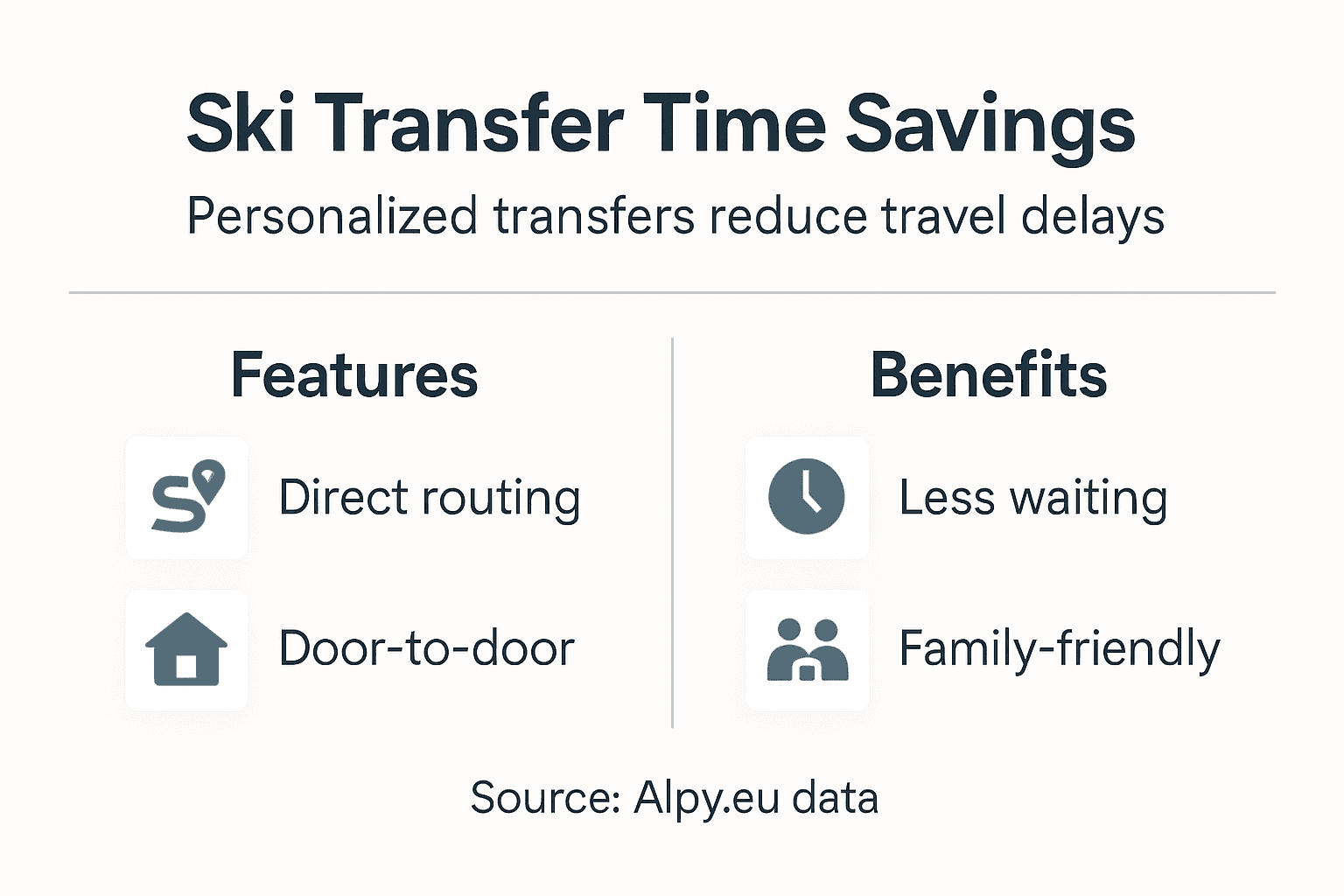 Ski Transfer Time Savings

Personalized transfers reduce travel delays

Features

Direct routing

Door-to-door

Benefits

Less waiting

Family-friendly

Source: Alpy.eu data