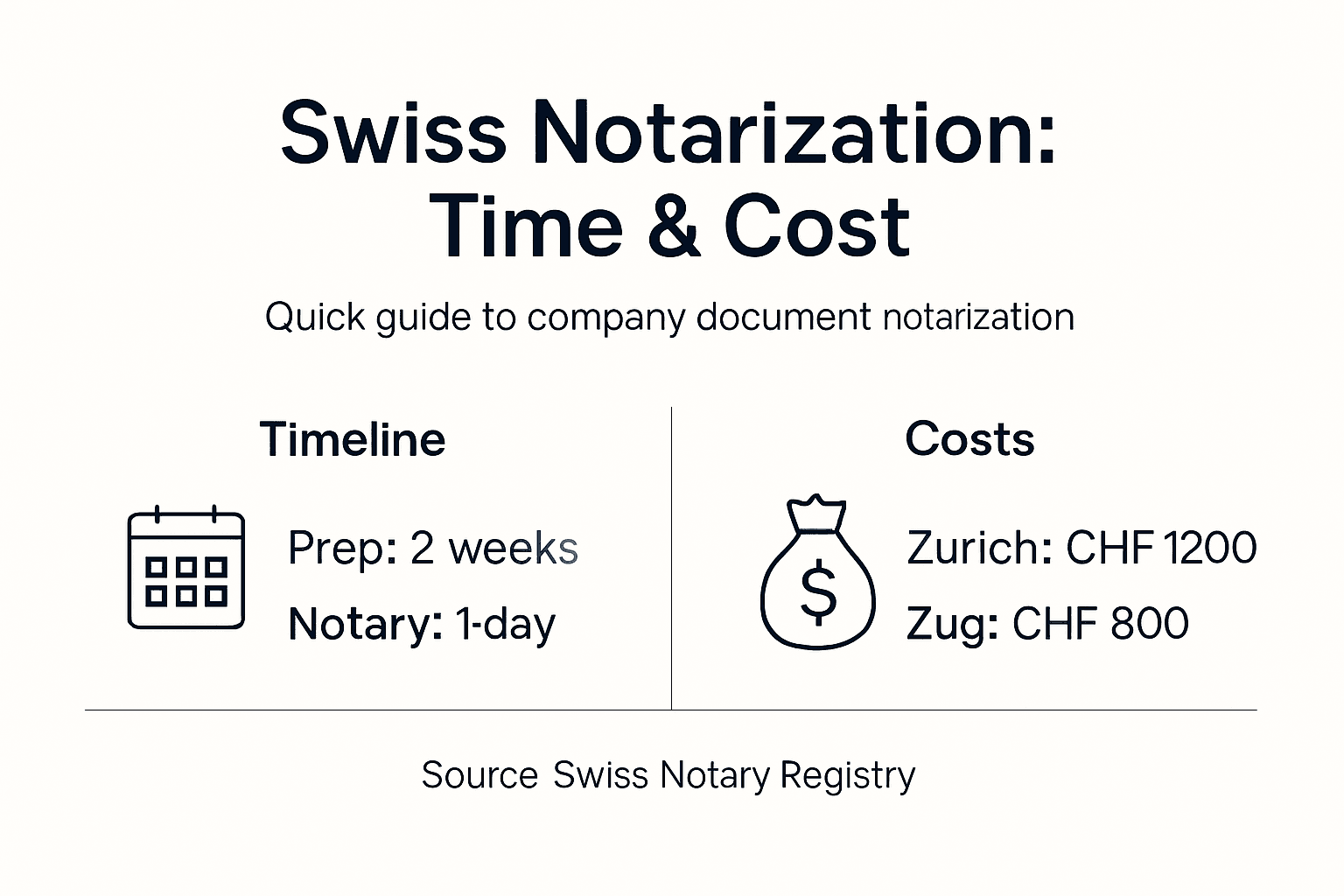 Swiss Notarization: Time & Cost

Quick guide to company document notarization

Timeline

Prep: 2 weeks

Notary: 1-day

Costs

$

Zurich: CHF 1200

Zug: CHF 800

Source Swiss Notary Registry