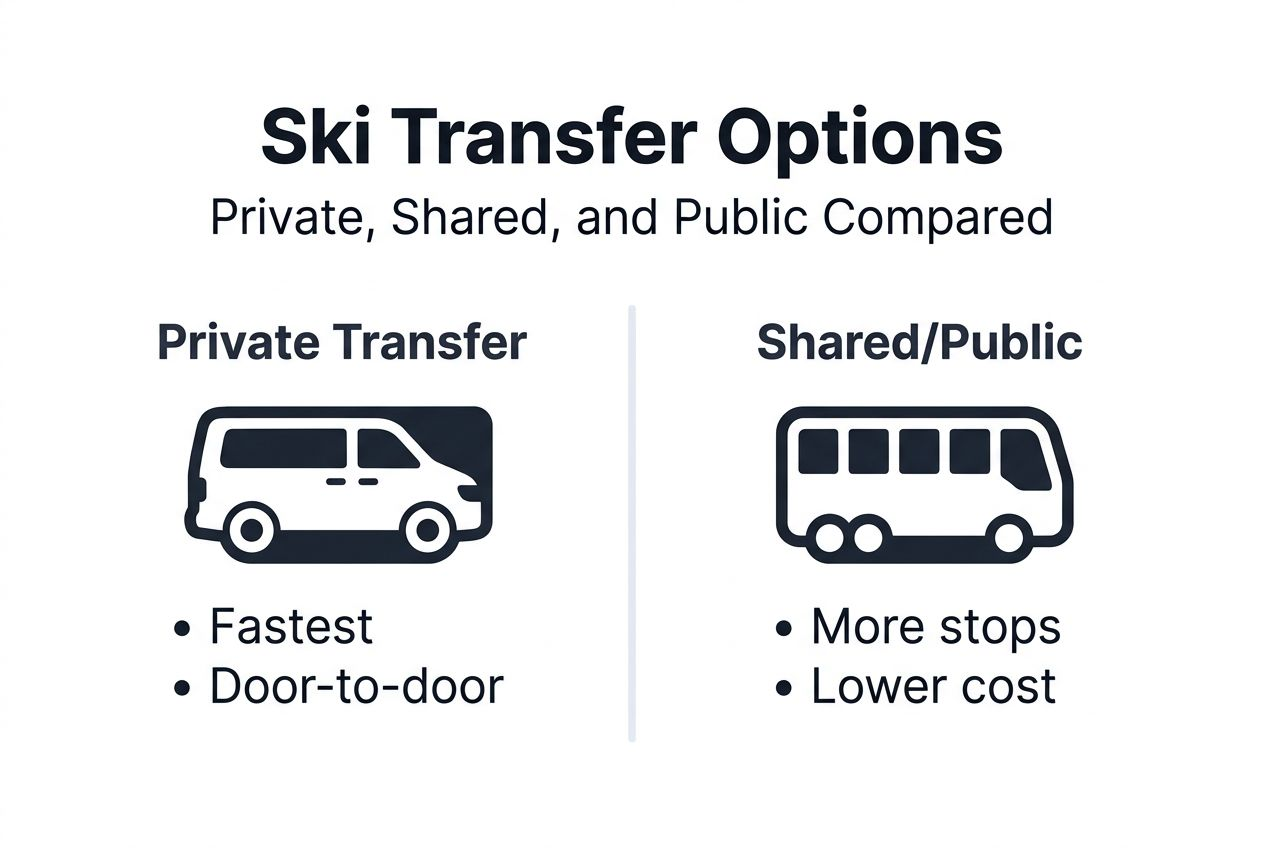 Ski Transfer Options
Private, Shared, and Public Compared

Private Transfer

• Fastest
• Door-to-door

Shared/Public

• More stops
• Lower cost