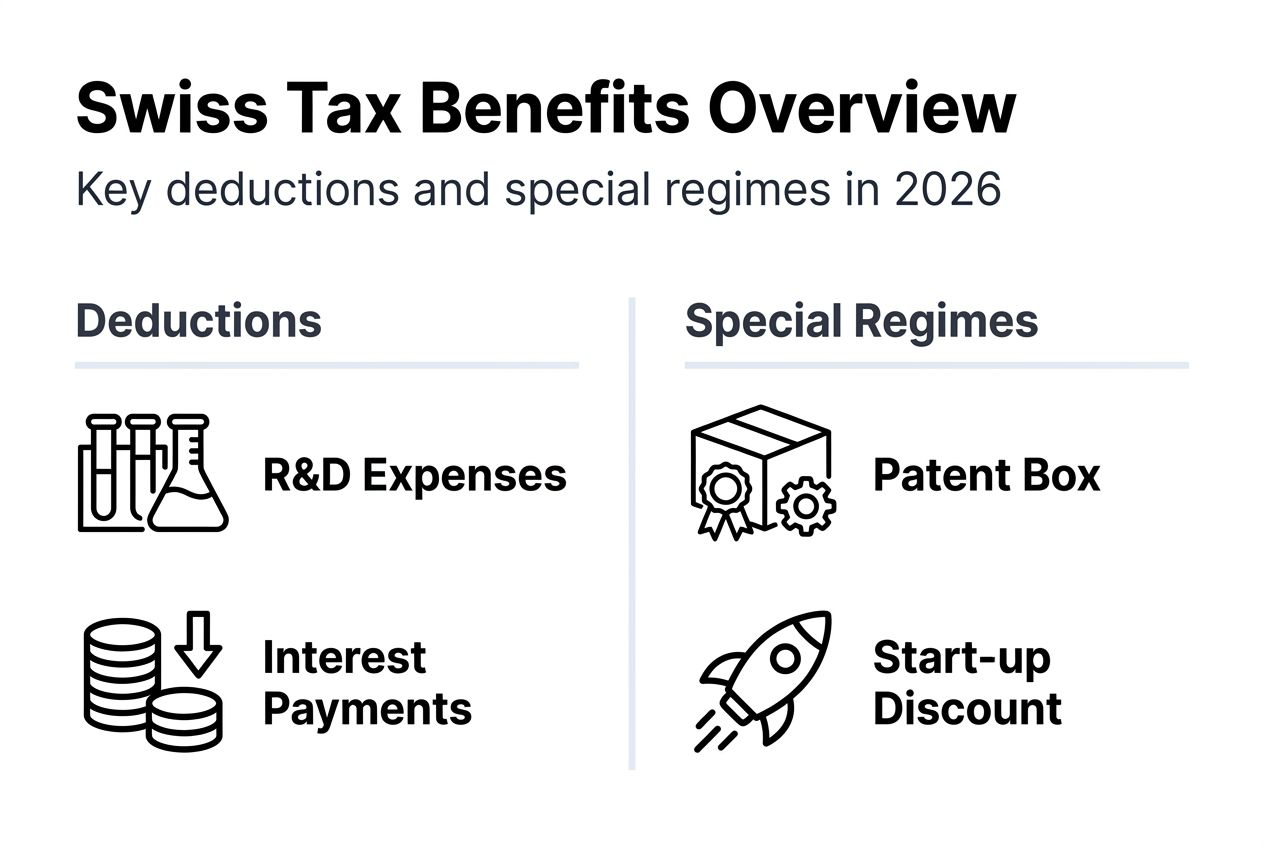 Swiss Tax Benefits Overview

Key deductions and special regimes in 2026

Deductions

R&D Expenses

Interest Payments

Special Regimes

Patent Box

Start-up Discount