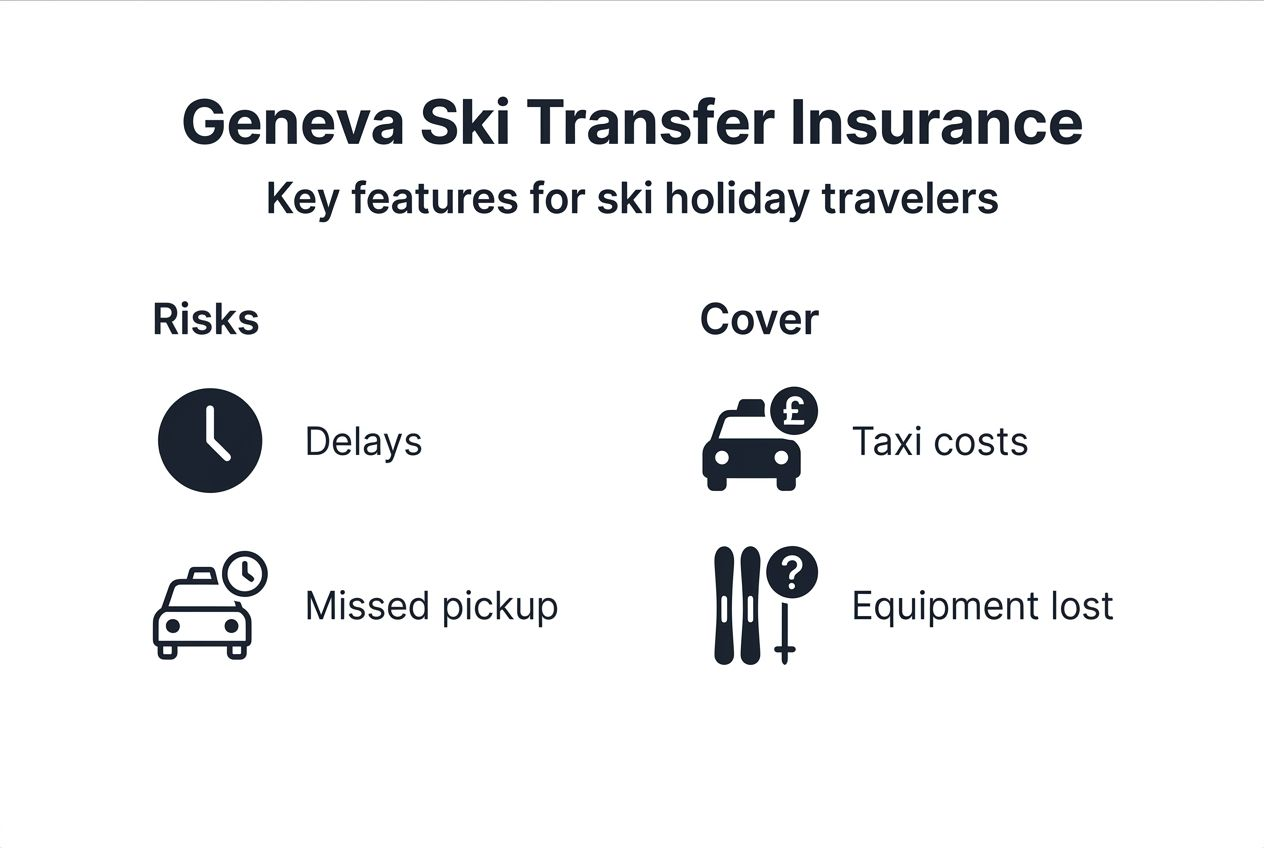 Geneva Ski Transfer Insurance

Key features for ski holiday travelers

Risks

Delays

Missed pickup

Cover

£

Taxi costs

?

Equipment lost