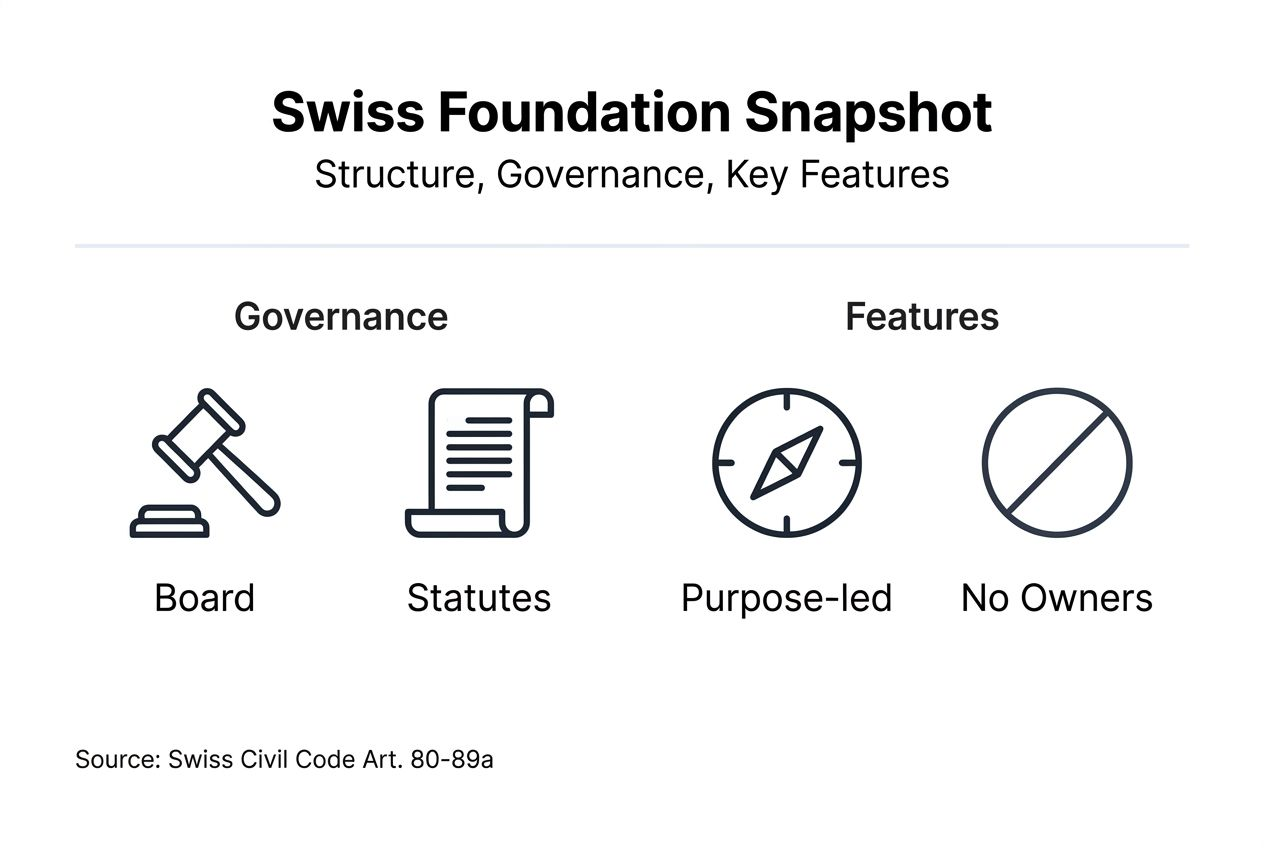 Swiss Foundation Snapshot
Structure, Governance, Key Features

Governance

Board

Statutes

Features

Purpose-led

No Owners

Source: Swiss Civil Code Art. 80-89a