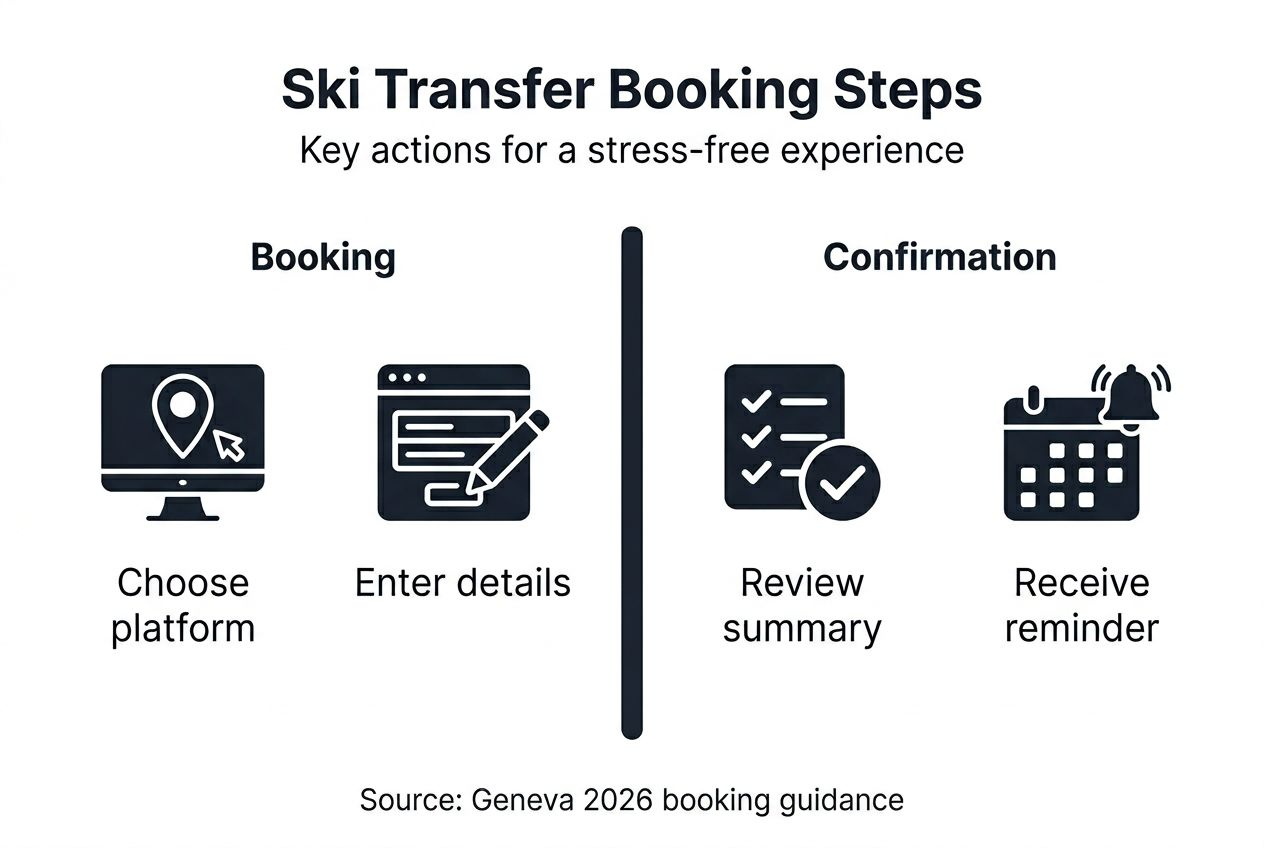 Ski Transfer Booking Steps

Key actions for a stress-free experience

Booking

Choose platform

Enter details

Confirmation

Review summary

Receive reminder

Source: Geneva 2026 booking guidance