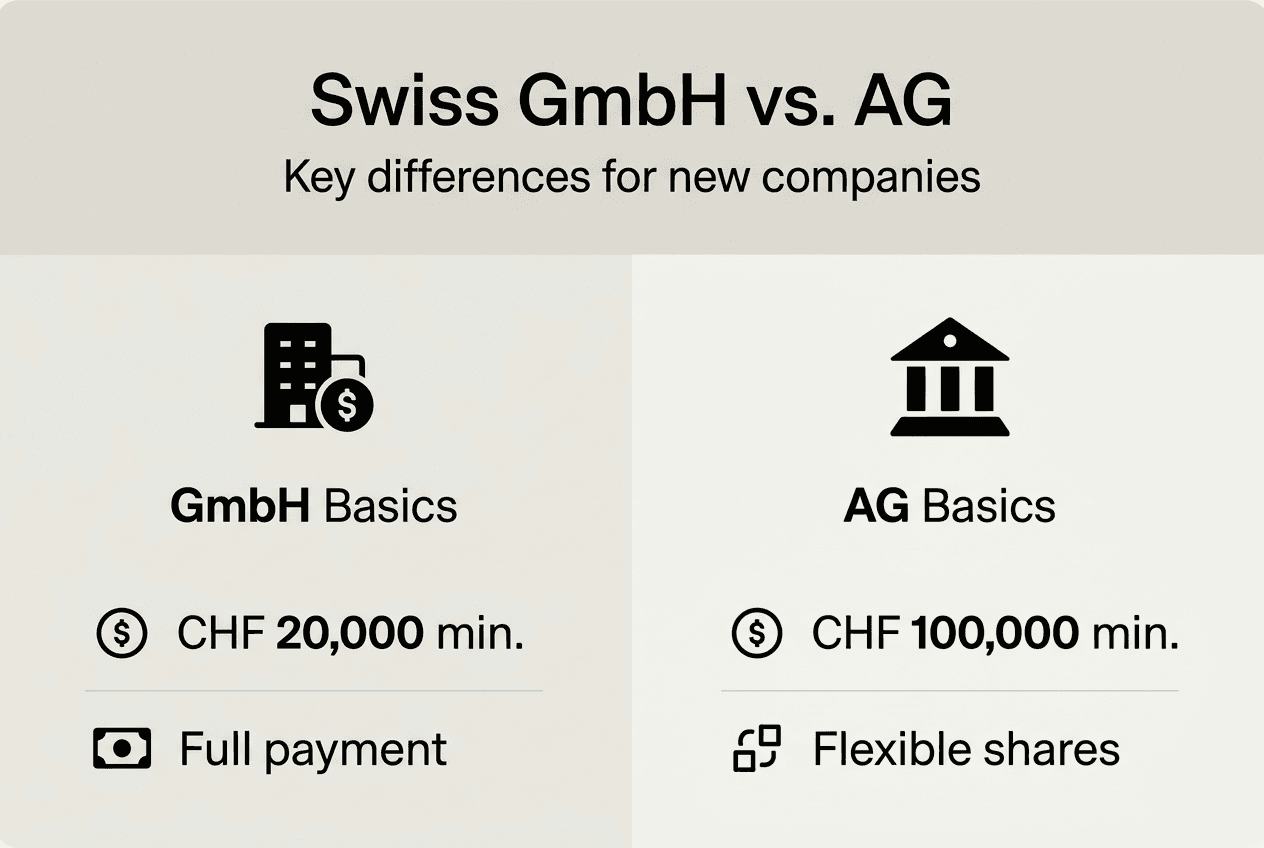 Swiss GmbH vs. AG

Key differences for new companies

GmbH Basics

CHF 20,000 min.

Full payment

AG Basics

CHF 100,000 min.

Flexible shares