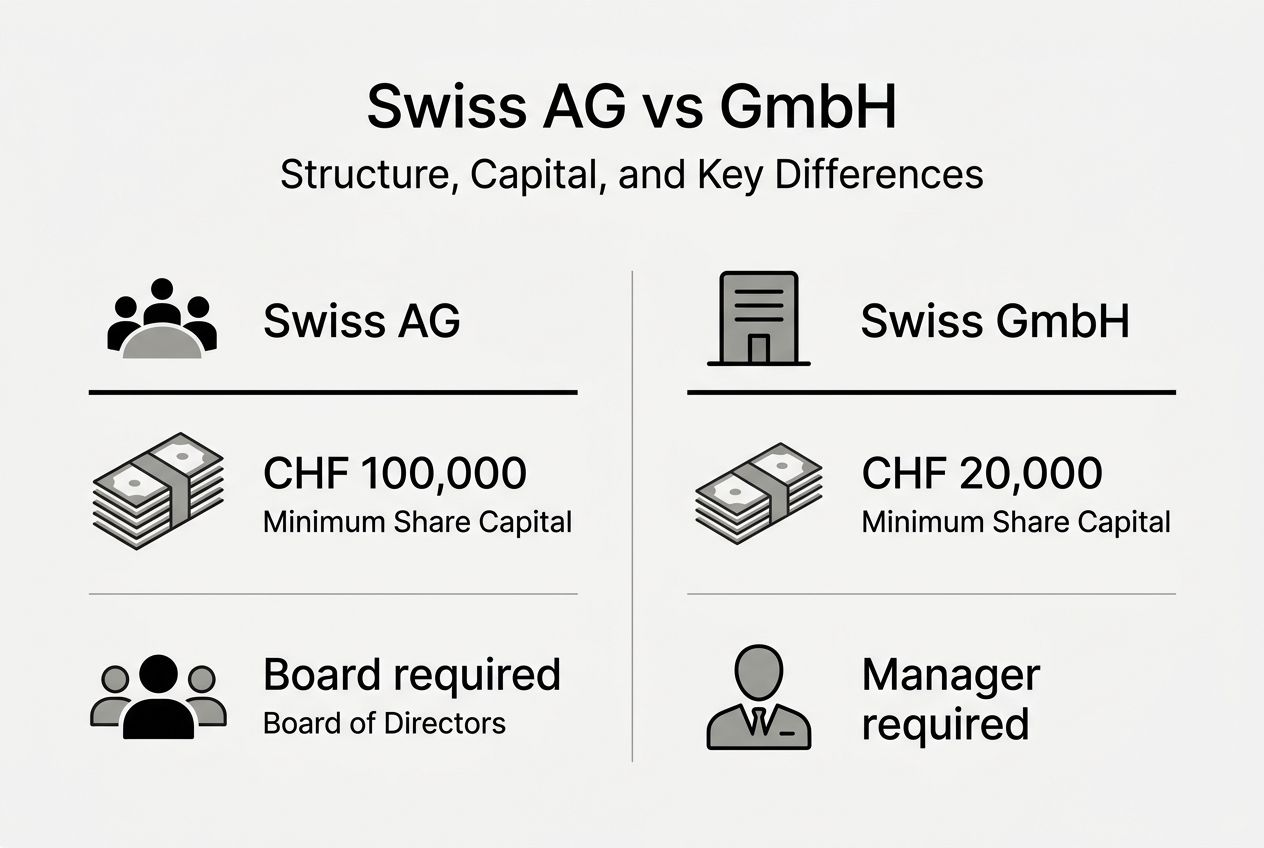 Swiss AG vs GmbH
Structure, Capital, and Key Differences

Swiss AG

CHF 100,000
Minimum Share Capital

Board required
Board of Directors

Swiss GmbH

CHF 20,000
Minimum Share Capital

Manager required