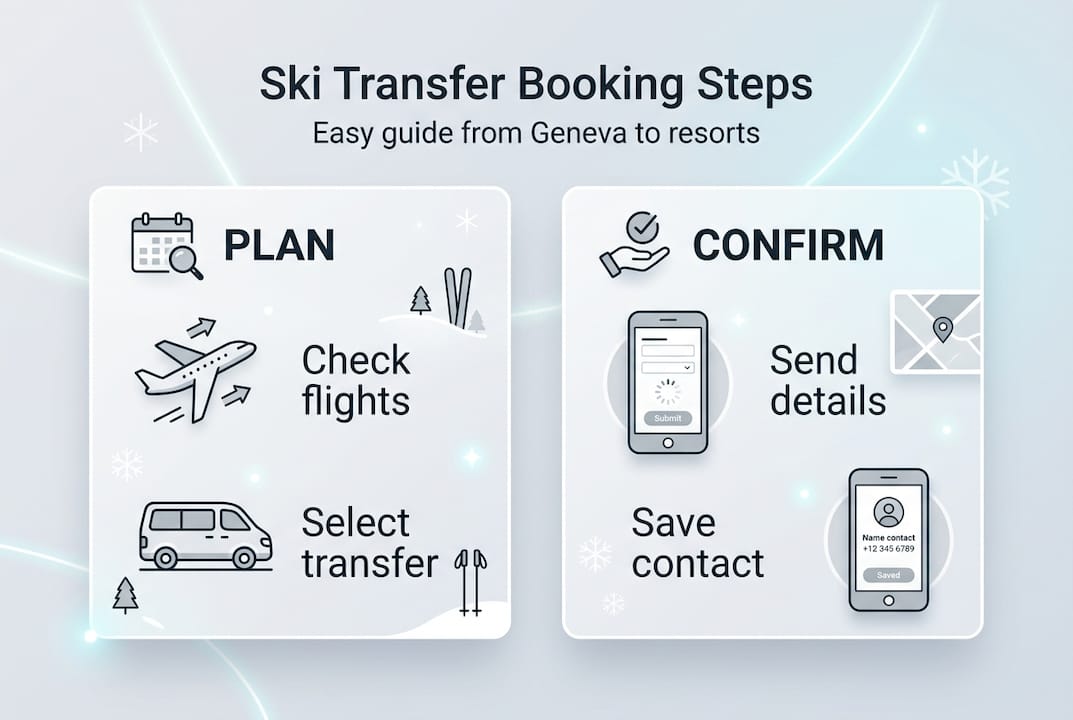 Ski Transfer Booking Steps
Easy guide from Geneva to resorts

PLAN

Check flights

Select transfer

CONFIRM

Submit

Send details

Save contact

Name contact
+12 345 6789
Saved