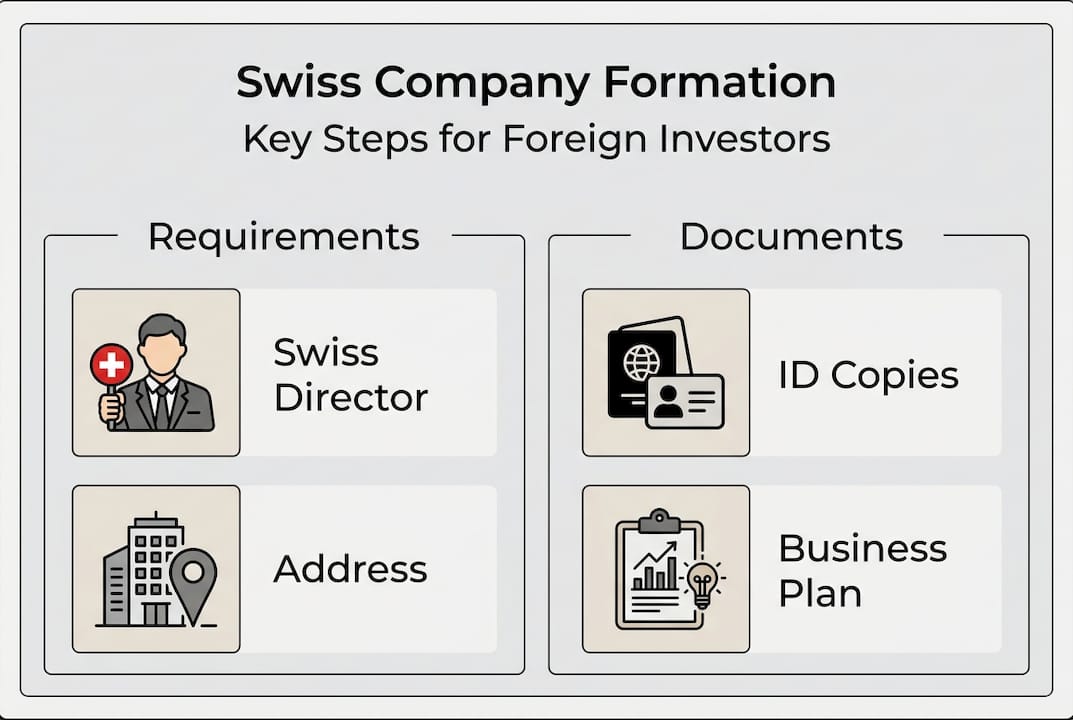 Swiss Company Formation
Key Steps for Foreign Investors

Requirements

Swiss Director

Address

Documents

ID Copies

Business Plan