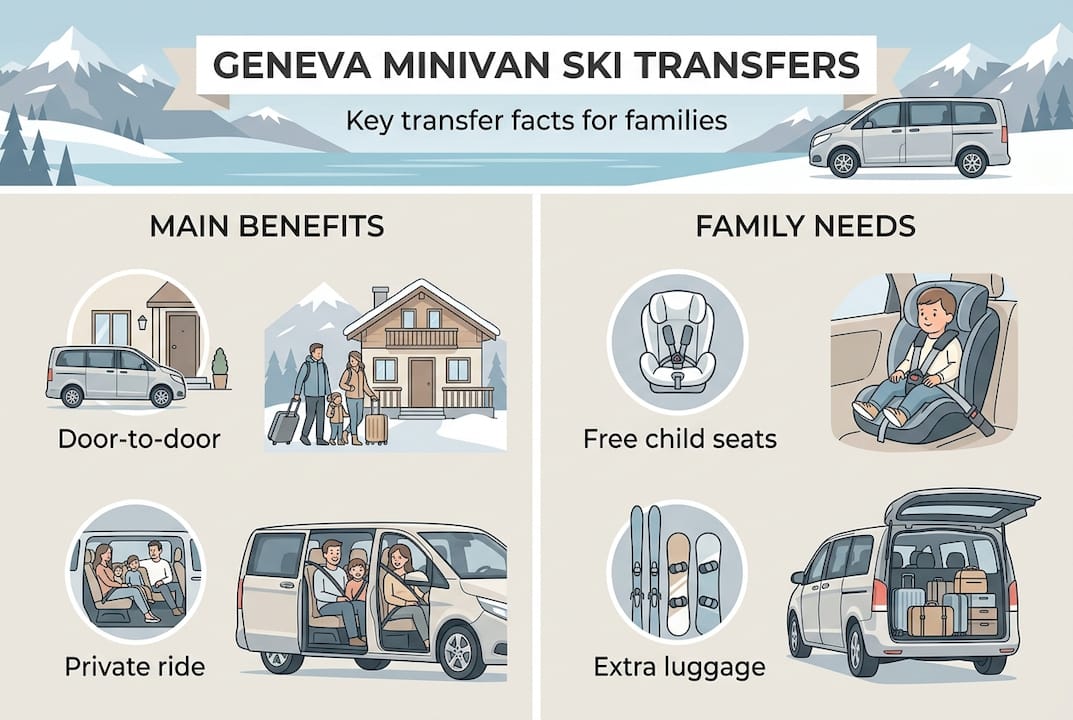 GENEVA MINIVAN SKI TRANSFERS

Key transfer facts for families

MAIN BENEFITS

Door-to-door

Private ride

FAMILY NEEDS

Free child seats

Extra luggage