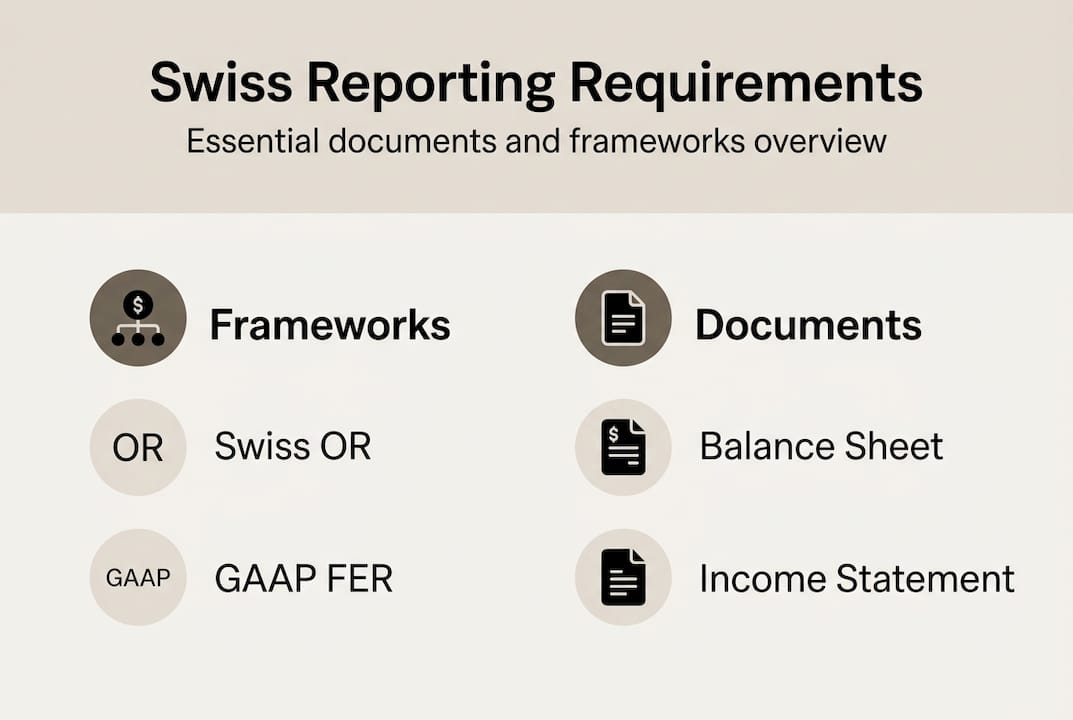 Swiss Reporting Requirements

Essential documents and frameworks overview

Frameworks

OR Swiss OR

GAAP GAAP FER

Documents

Balance Sheet

Income Statement