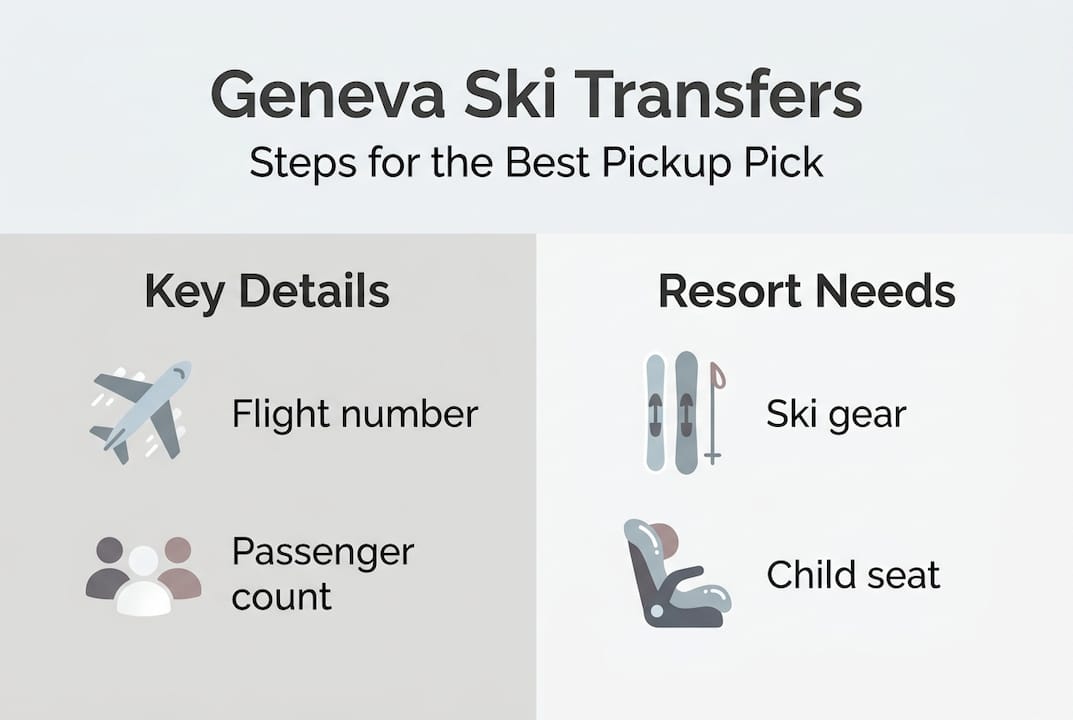 Geneva Ski Transfers
Steps for the Best Pickup Pick

Key Details

Flight number

Passenger count

Resort Needs

Ski gear

Child seat