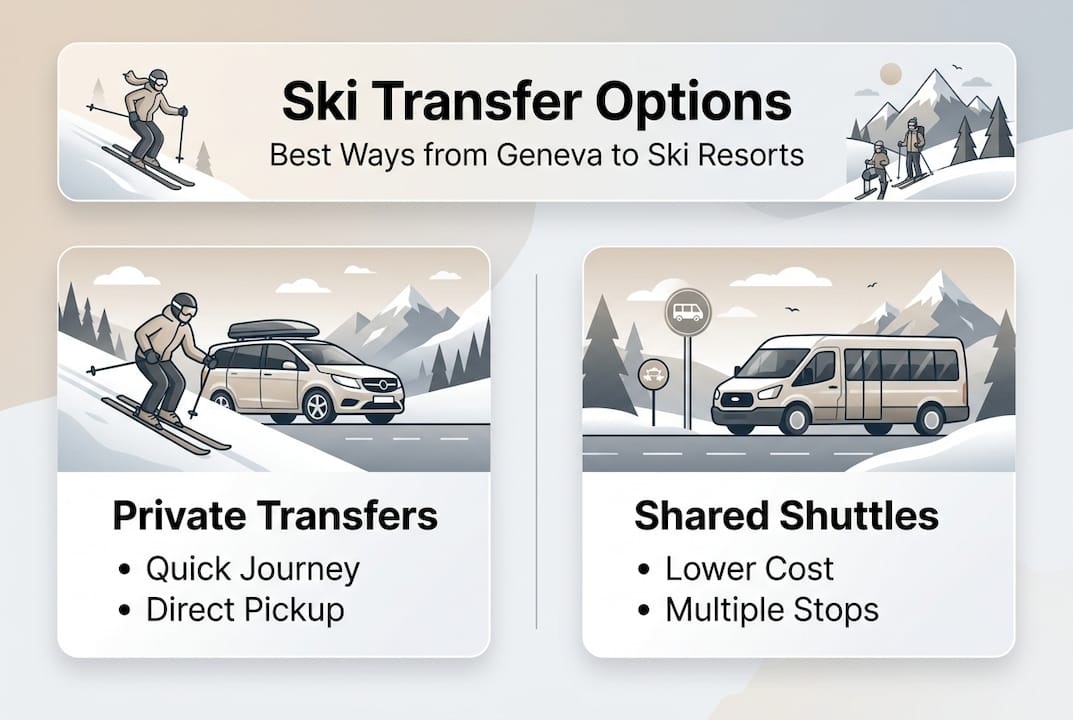 Ski Transfer Options
Best Ways from Geneva to Ski Resorts

Private Transfers
• Quick Journey
• Direct Pickup

Shared Shuttles
• Lower Cost
• Multiple Stops