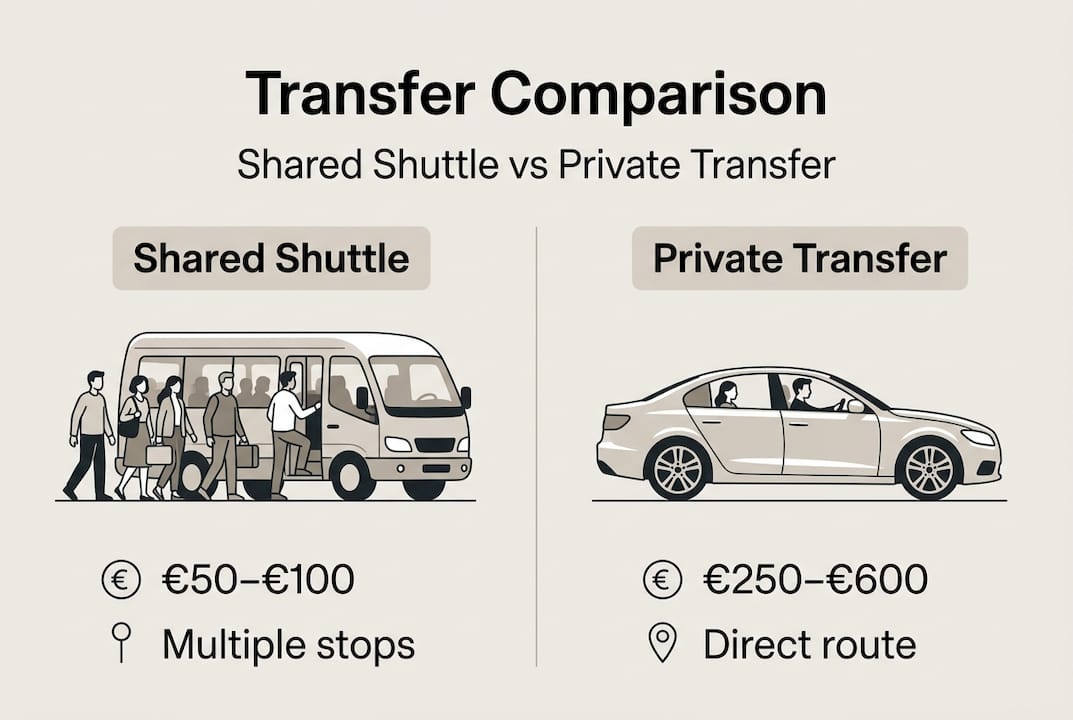 Transfer Comparison

Shared Shuttle vs Private Transfer

Shared Shuttle

€ €50–€100

Multiple stops

Private Transfer

€ €250–€600

Direct route