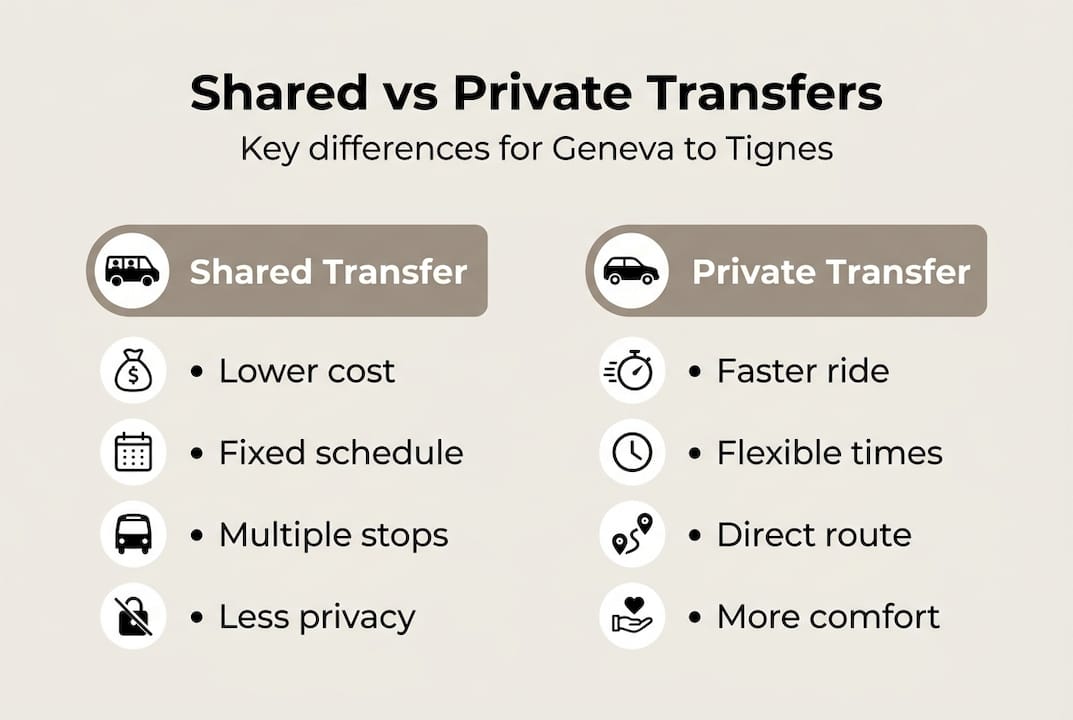 Shared vs Private Transfers
Key differences for Geneva to Tignes

Shared Transfer
• Lower cost
• Fixed schedule
• Multiple stops
• Less privacy

Private Transfer
• Faster ride
• Flexible times
• Direct route
• More comfort