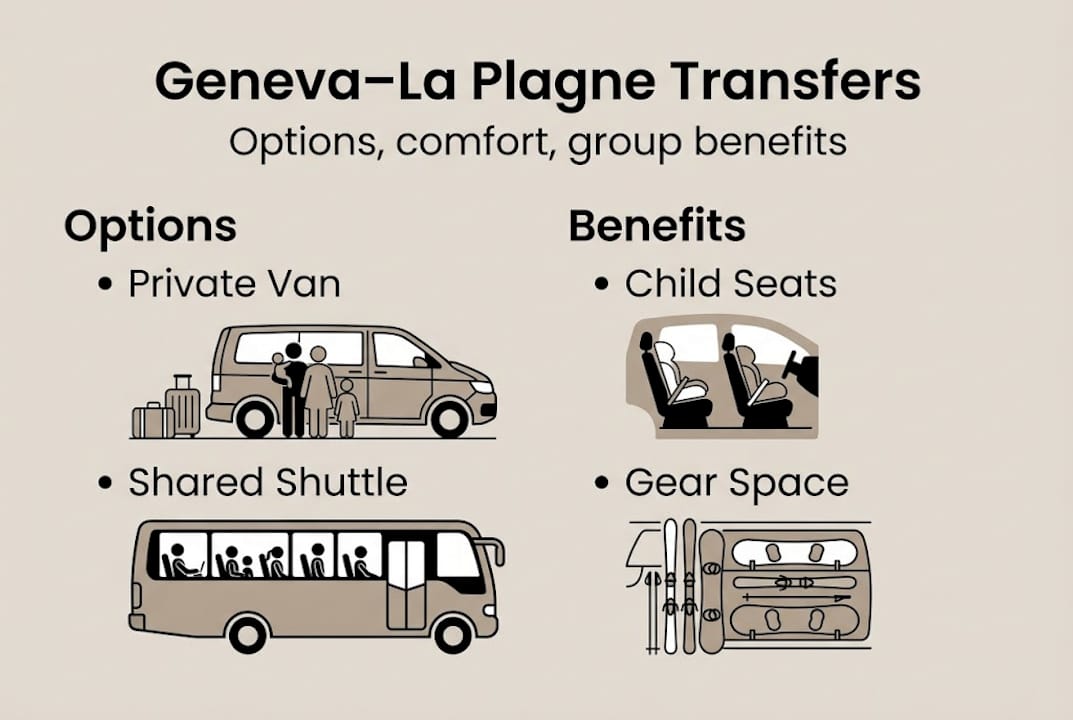 Geneva–La Plagne Transfers

Options, comfort, group benefits

Options

• Private Van

• Shared Shuttle

Benefits

• Child Seats

• Gear Space