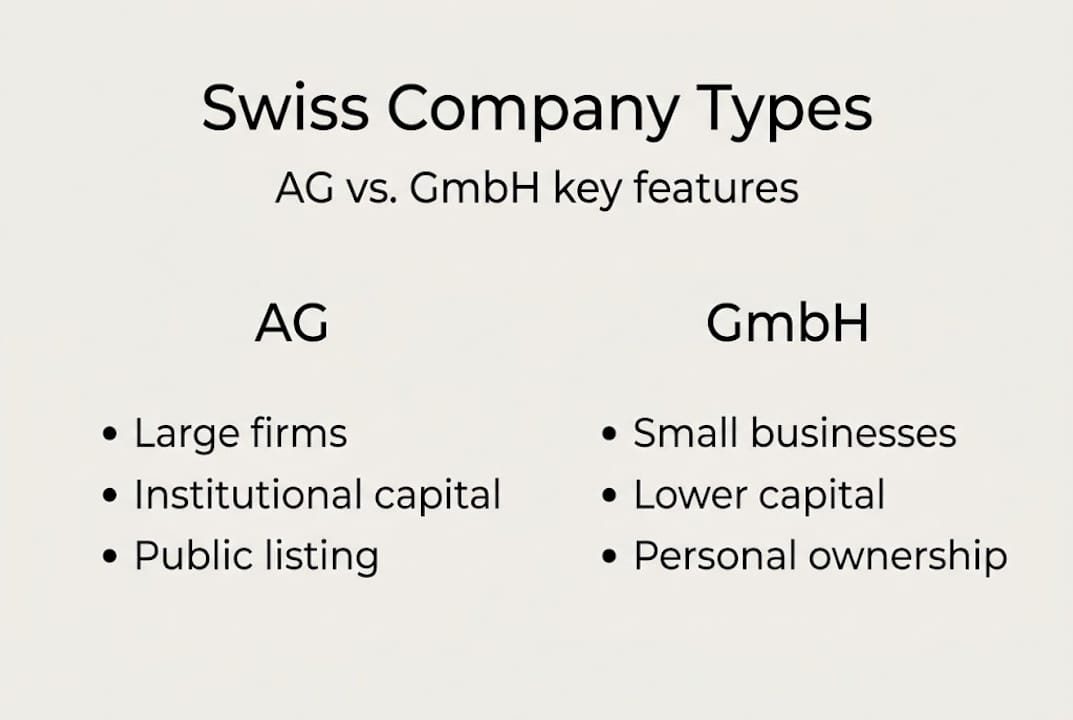 Swiss Company Types

AG vs. GmbH key features

AG

• Large firms
• Institutional capital
• Public listing

GmbH

• Small businesses
• Lower capital
• Personal ownership