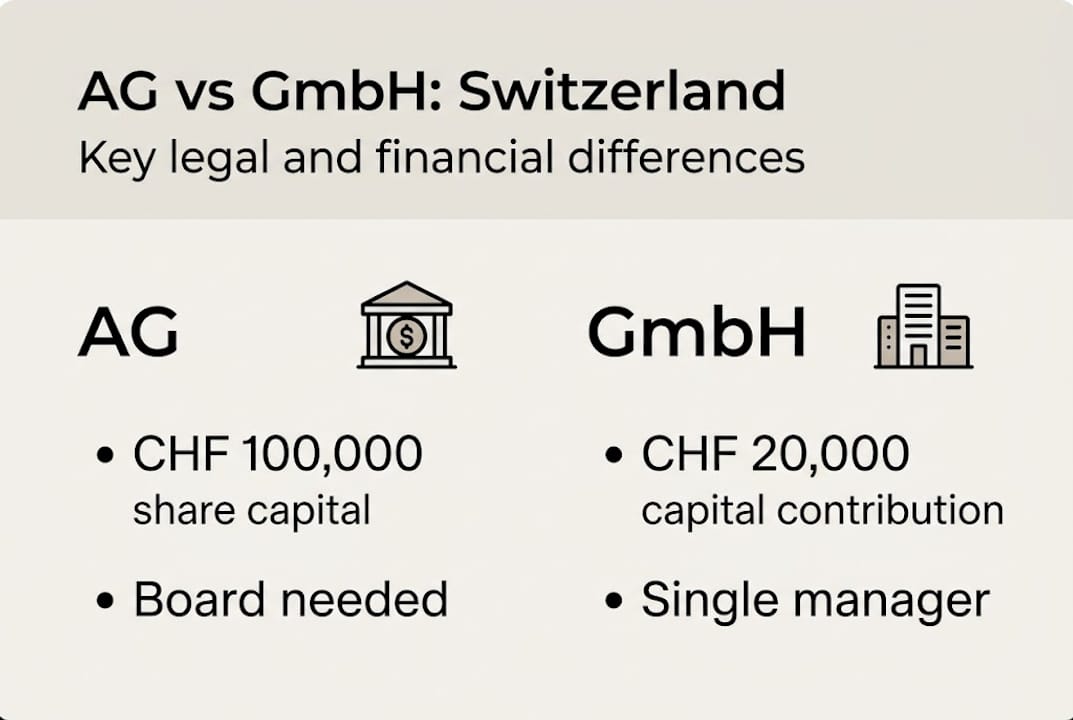 AG vs GmbH: Switzerland
Key legal and financial differences

AG

• CHF 100,000 share capital

• Board needed

GmbH

• CHF 20,000 capital contribution

• Single manager