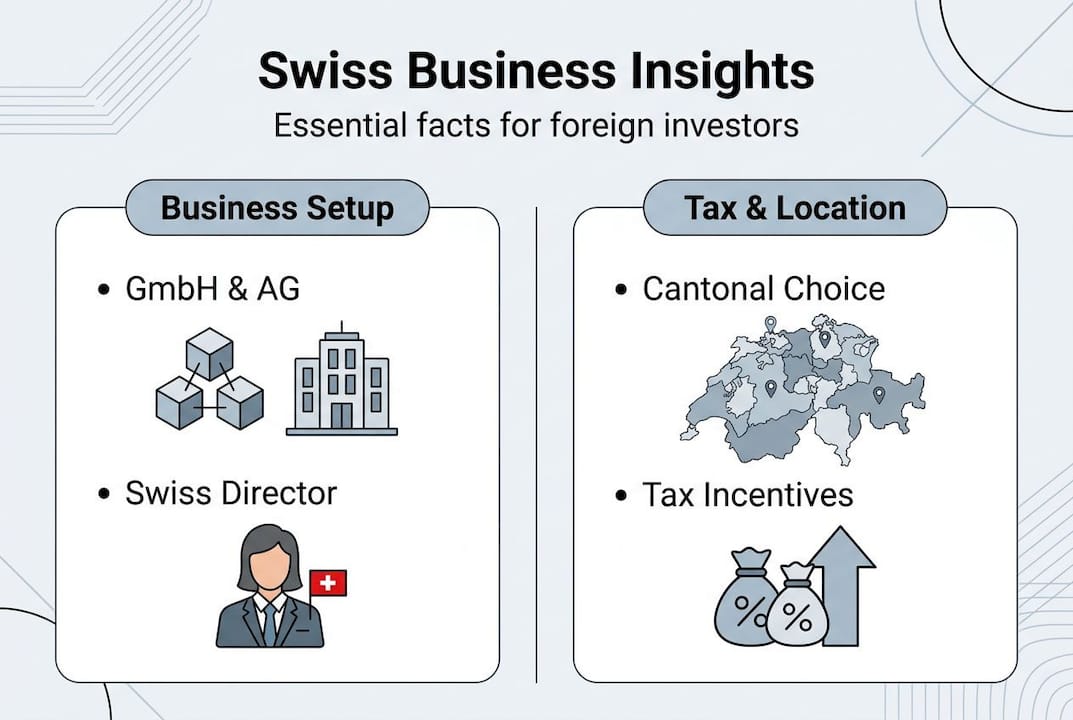 Swiss Business Insights

Essential facts for foreign investors

Business Setup

• GmbH & AG

• Swiss Director

Tax & Location

• Cantonal Choice

• Tax Incentives

%

%