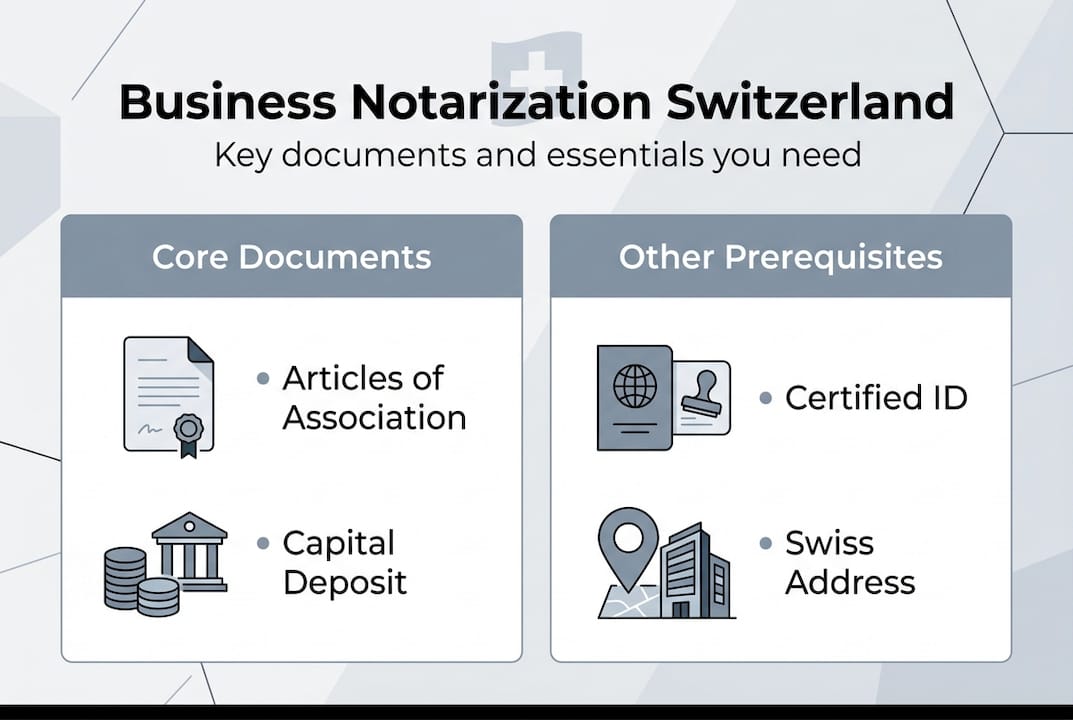 Business Notarization Switzerland

Key documents and essentials you need

Core Documents

• Articles of Association

• Capital Deposit

Other Prerequisites

• Certified ID

• Swiss Address