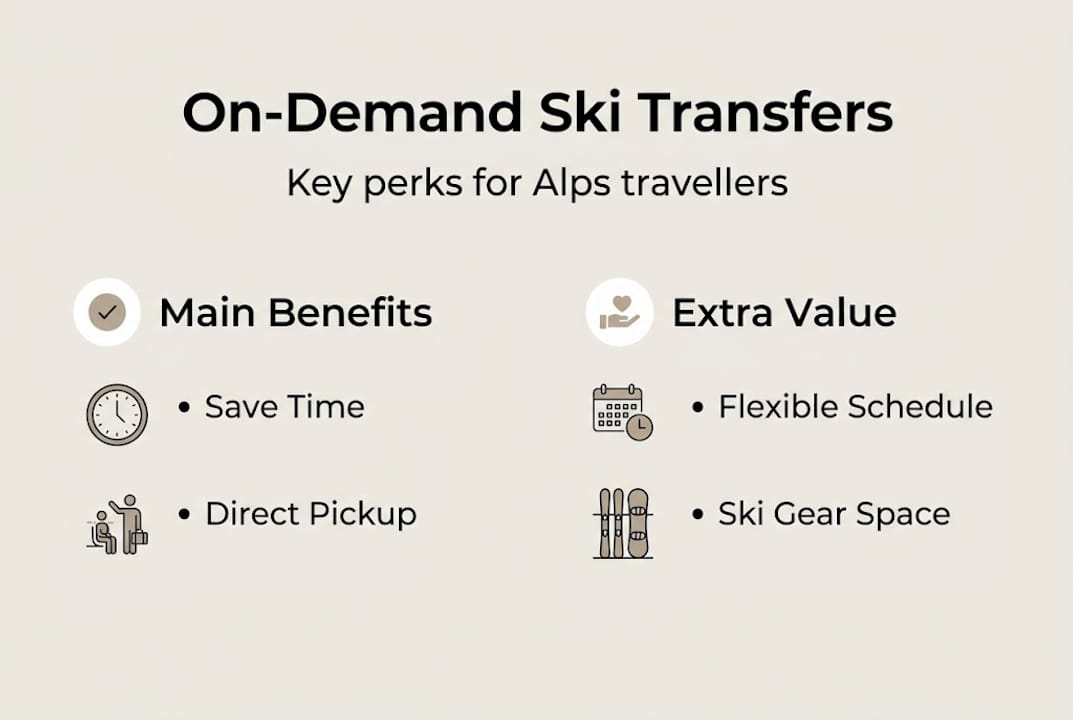 On-Demand Ski Transfers

Key perks for Alps travellers

Main Benefits

• Save Time

• Direct Pickup

Extra Value

• Flexible Schedule

• Ski Gear Space