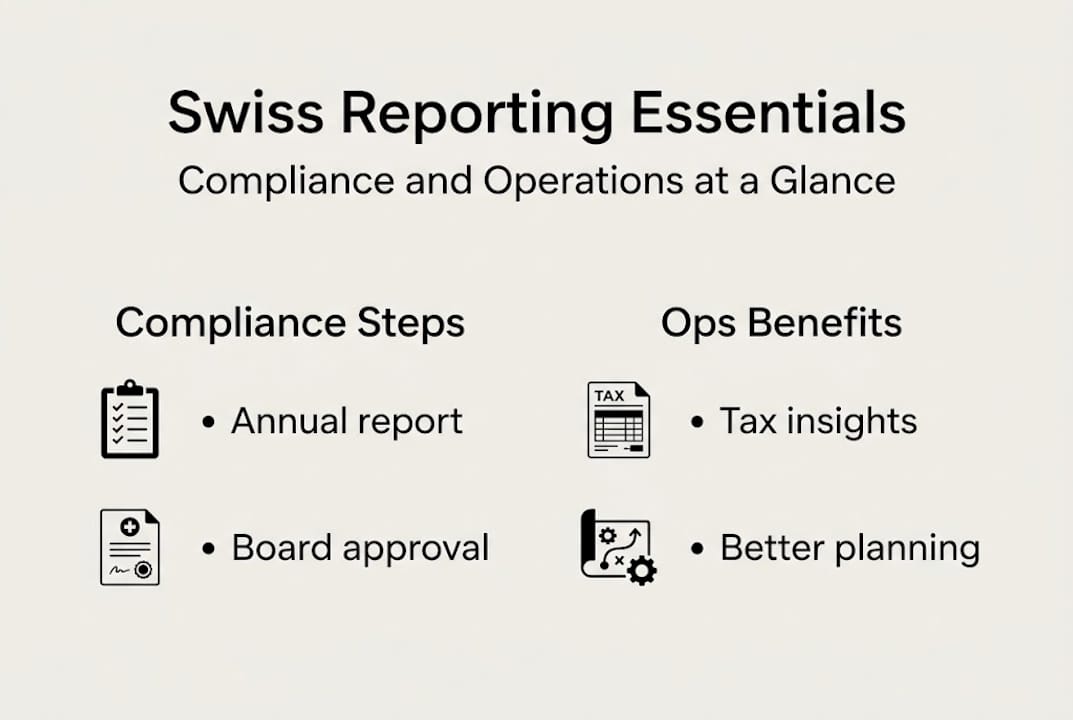 Swiss Reporting Essentials
Compliance and Operations at a Glance

Compliance Steps

• Annual report

• Board approval

Ops Benefits

TAX

• Tax insights

• Better planning