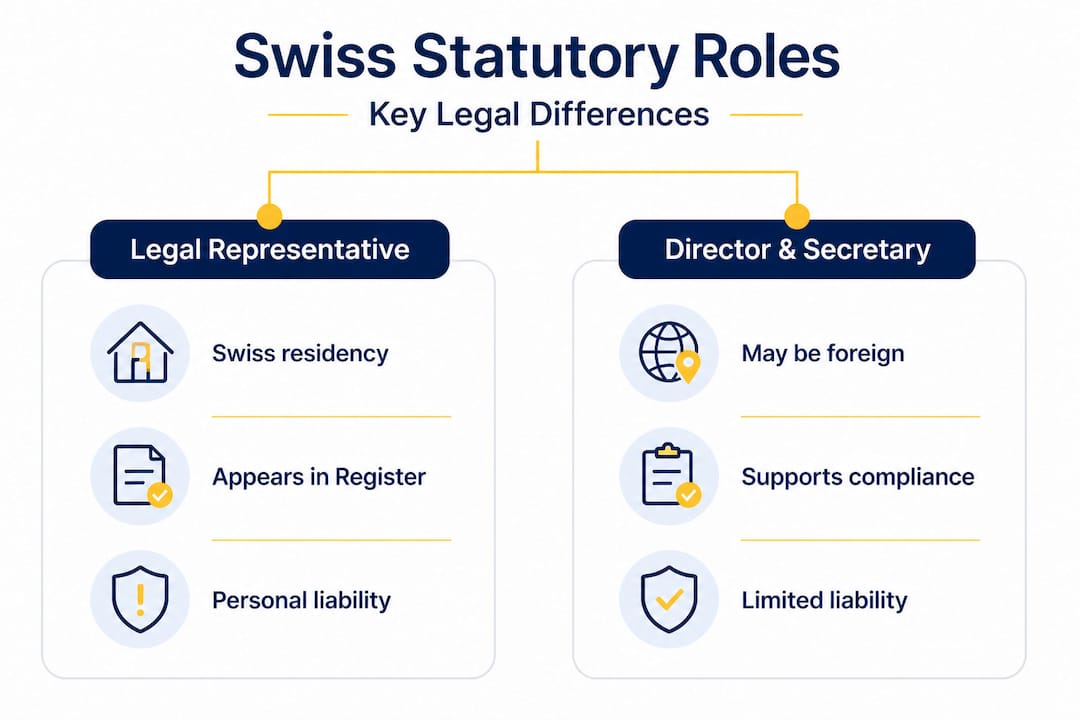 Swiss Statutory Roles

Key Legal Differences

Legal Representative

Swiss residency

Appears in Register

Personal liability

Director & Secretary

May be foreign

Supports compliance

Limited liability