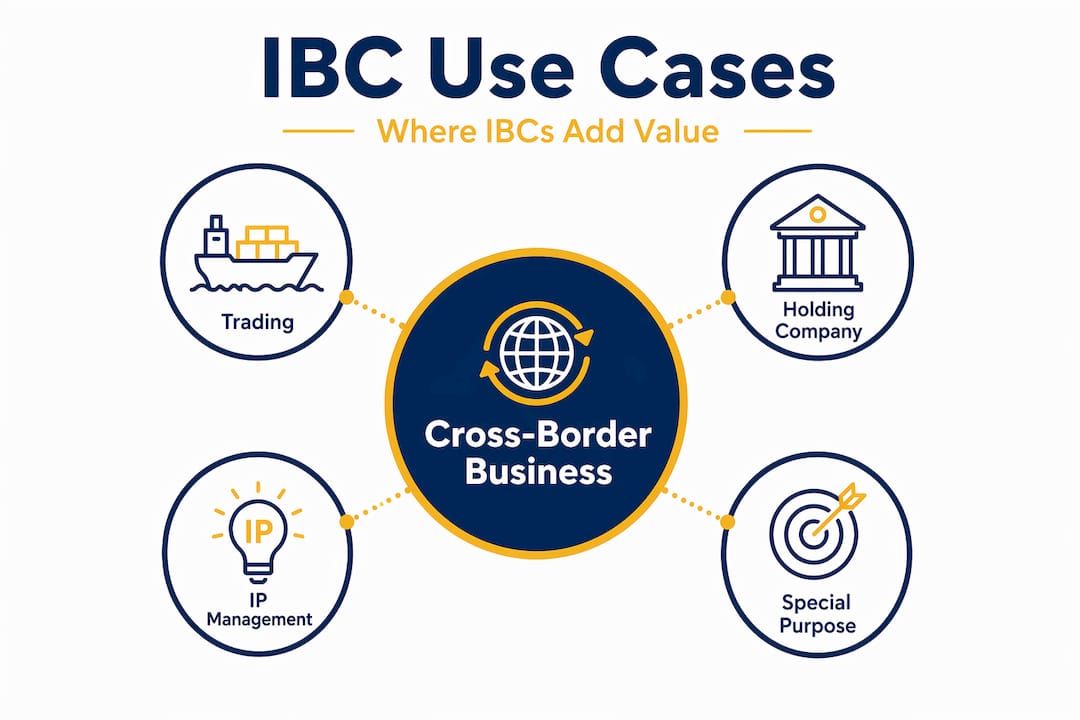 IBC Use Cases

Where IBCs Add Value

Trading

Holding Company

Cross-Border Business

IP

IP Management

Special Purpose