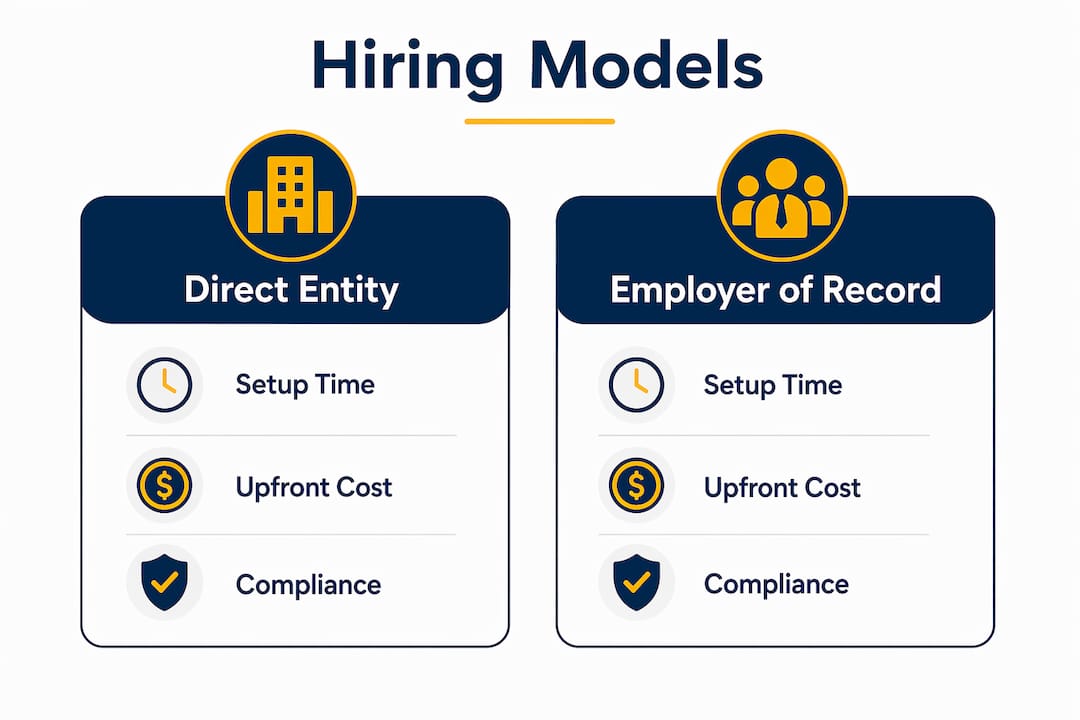 Hiring Models

Direct Entity

Setup Time

Upfront Cost

Compliance

Employer of Record

Setup Time

Upfront Cost

Compliance