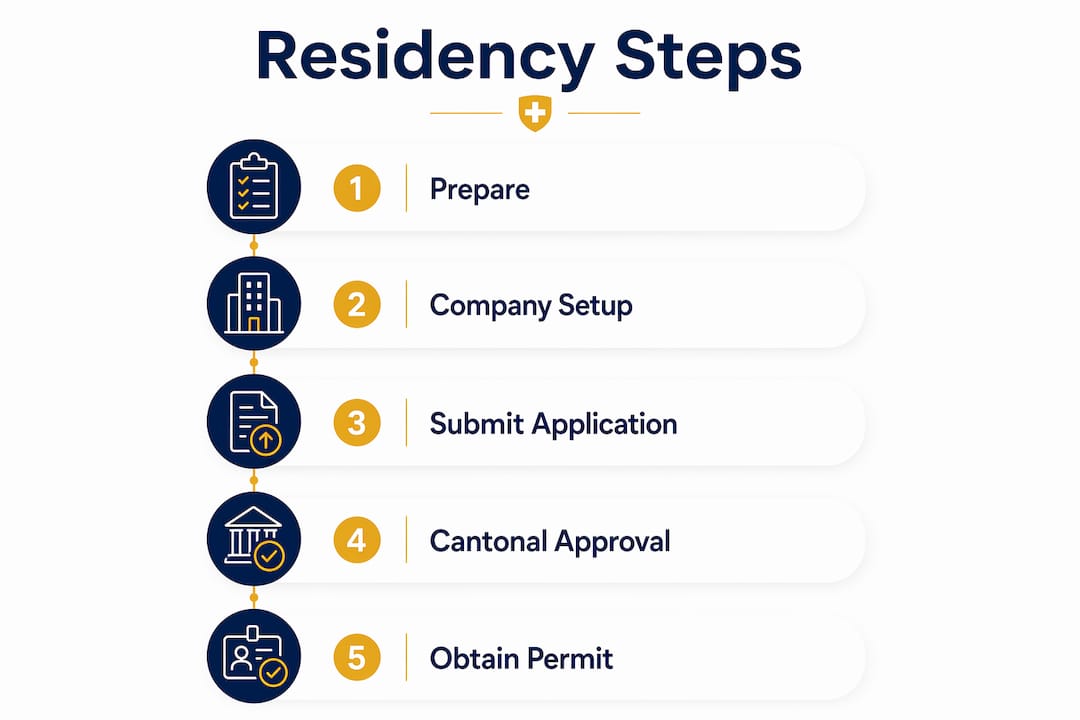 Residency Steps

1 Prepare

2 Company Setup

3 Submit Application

4 Cantonal Approval

5 Obtain Permit