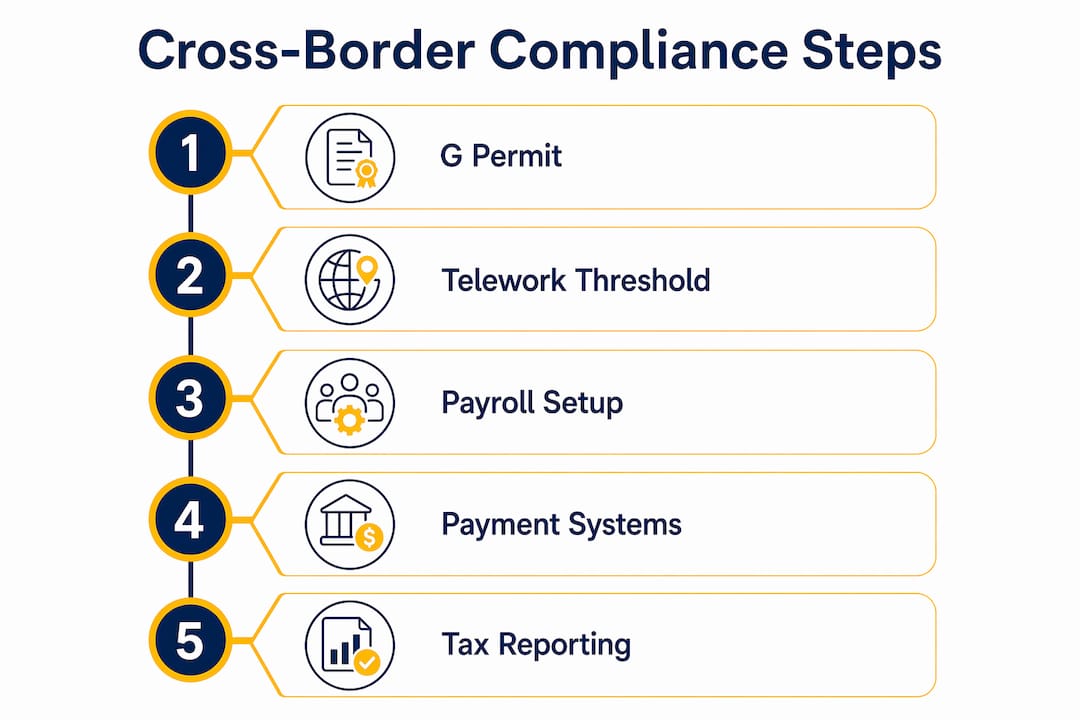 Cross-Border Compliance Steps

1 G Permit

2 Telework Threshold

3 Payroll Setup

4 Payment Systems

5 Tax Reporting