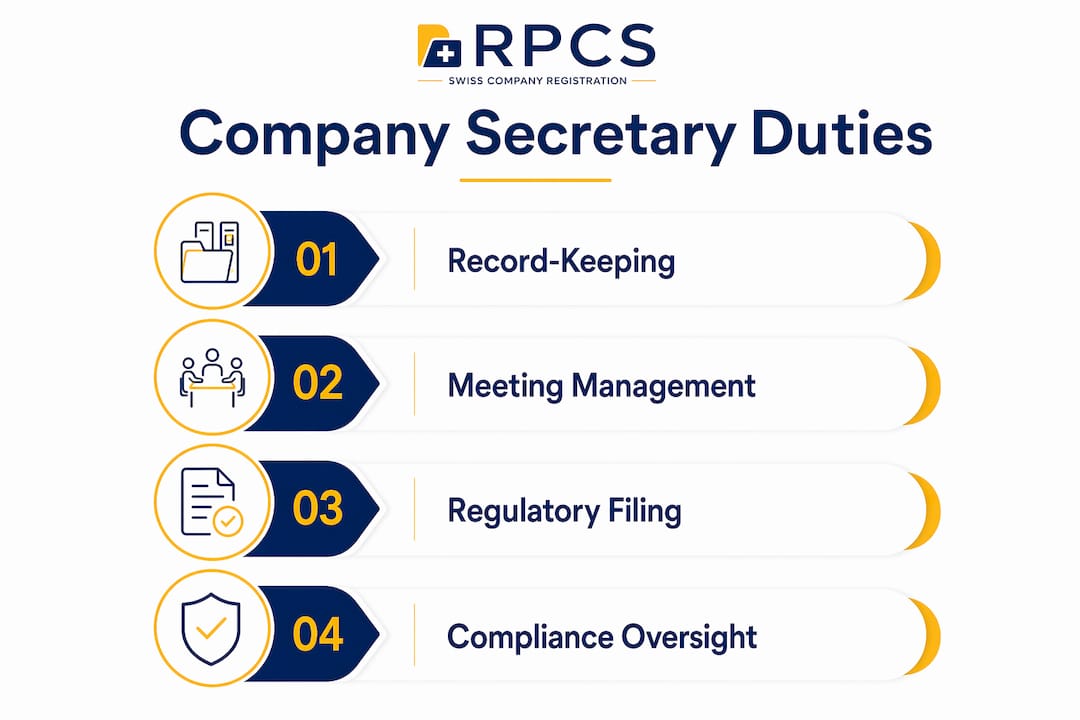 RPCS
SWISS COMPANY REGISTRATION

Company Secretary Duties

01 Record-Keeping

02 Meeting Management

03 Regulatory Filing

04 Compliance Oversight