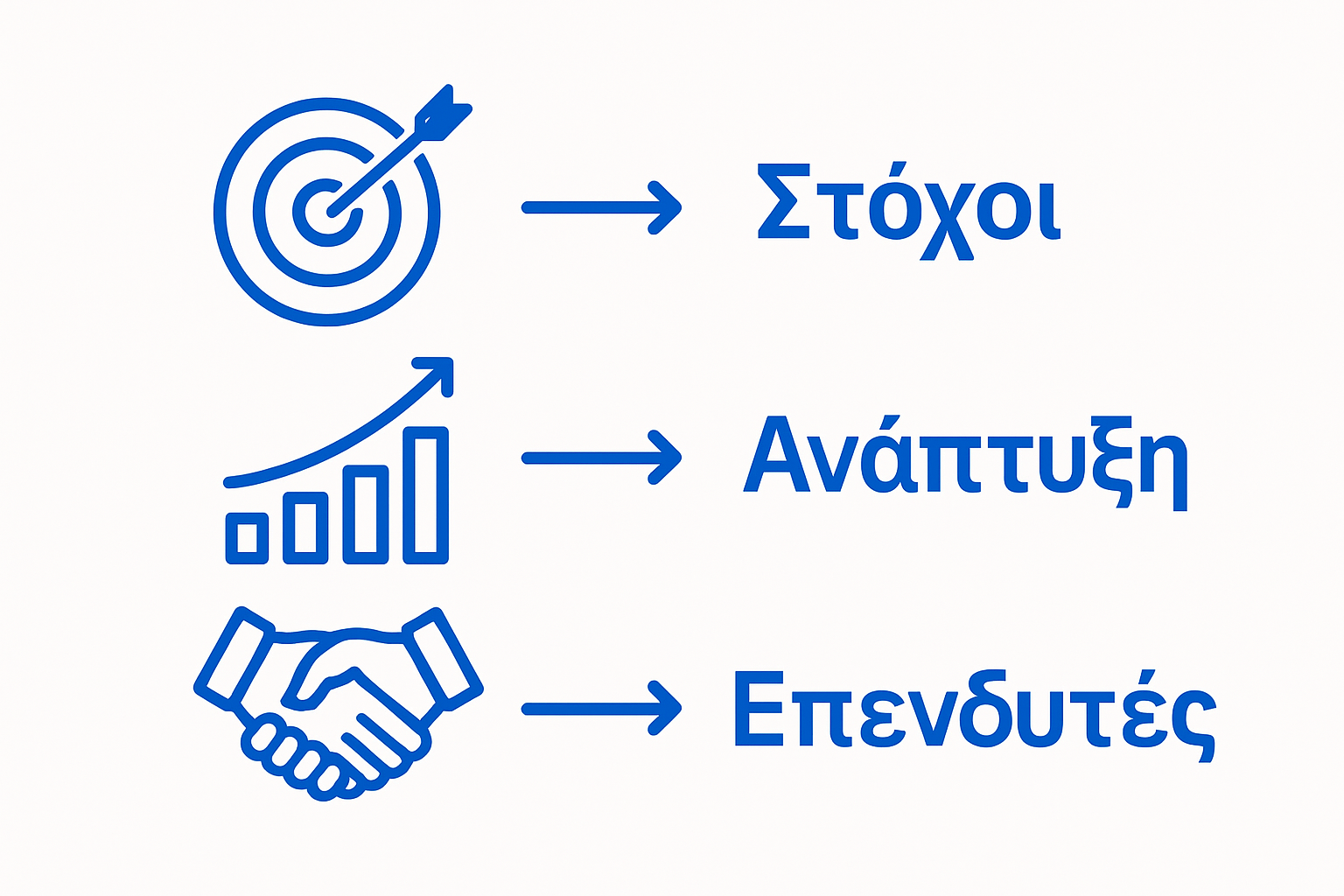 Στόχοι

Ανάπτυξη

Επενδυτές