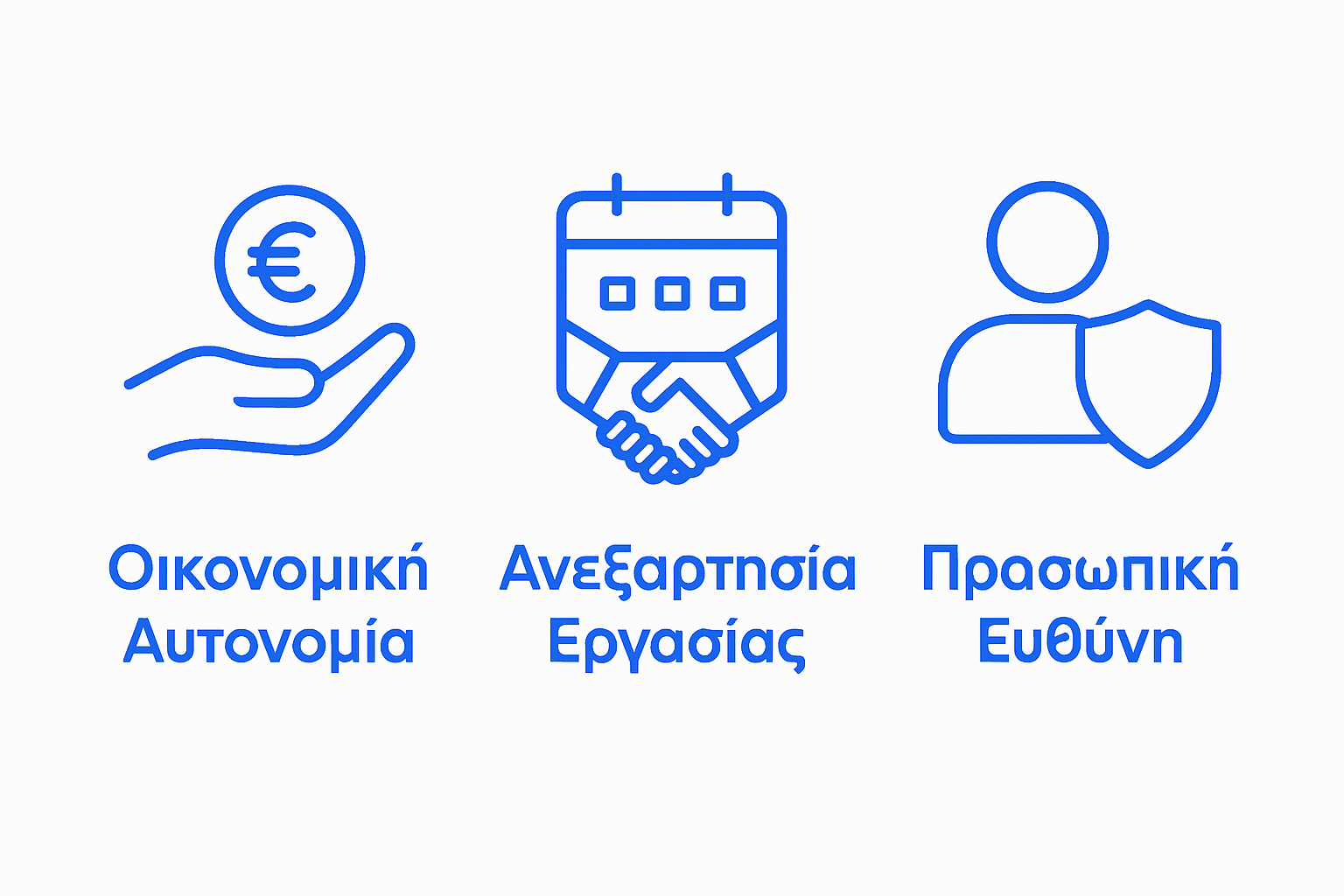 €

Οικονομική Αυτονομία

Ανεξαρτησία Εργασίας

Πρασωπική Ευθύνη