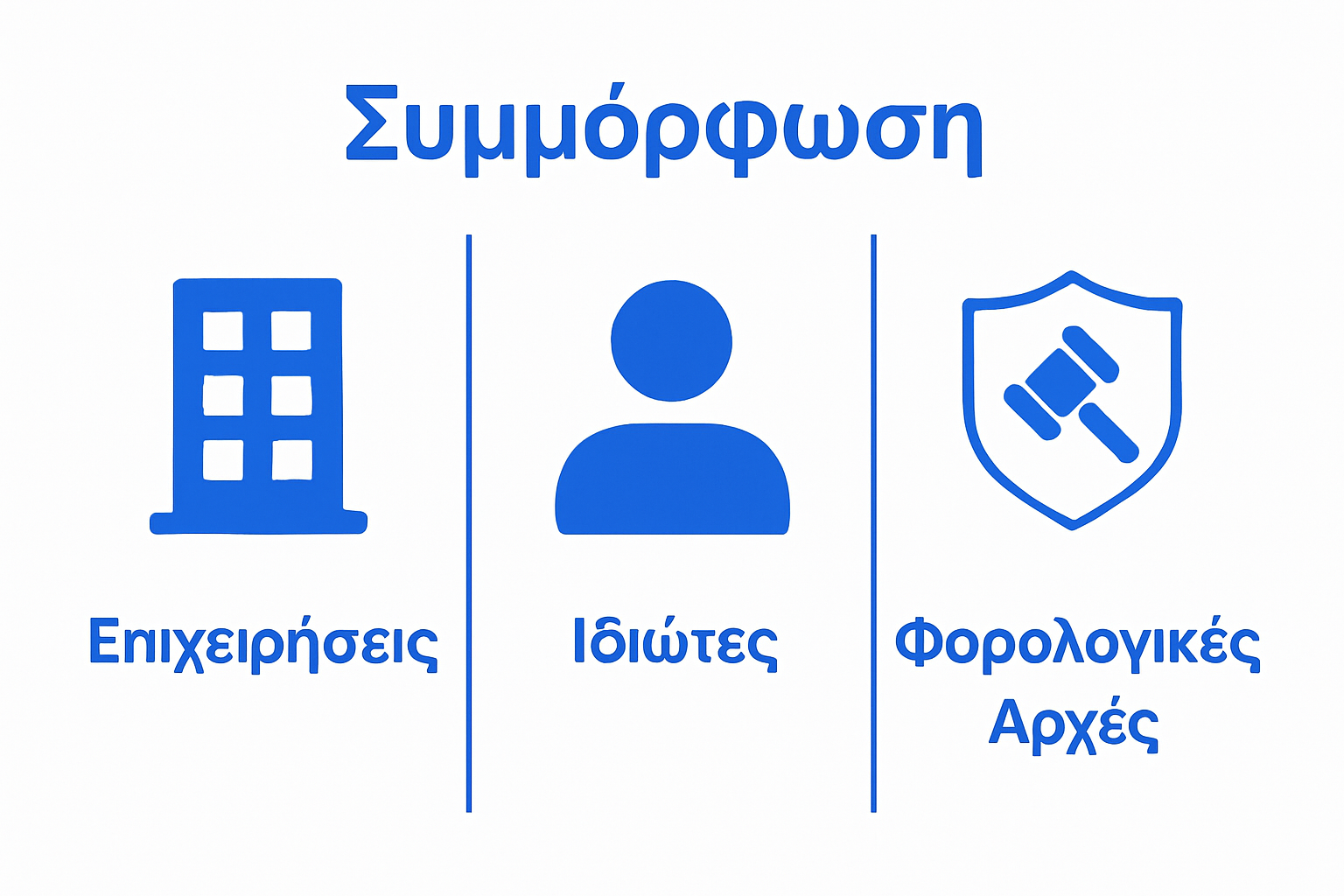 Συμμόρφωση

Επιχειρήσεις

Ιδιώτες

Φορολογικές Αρχές