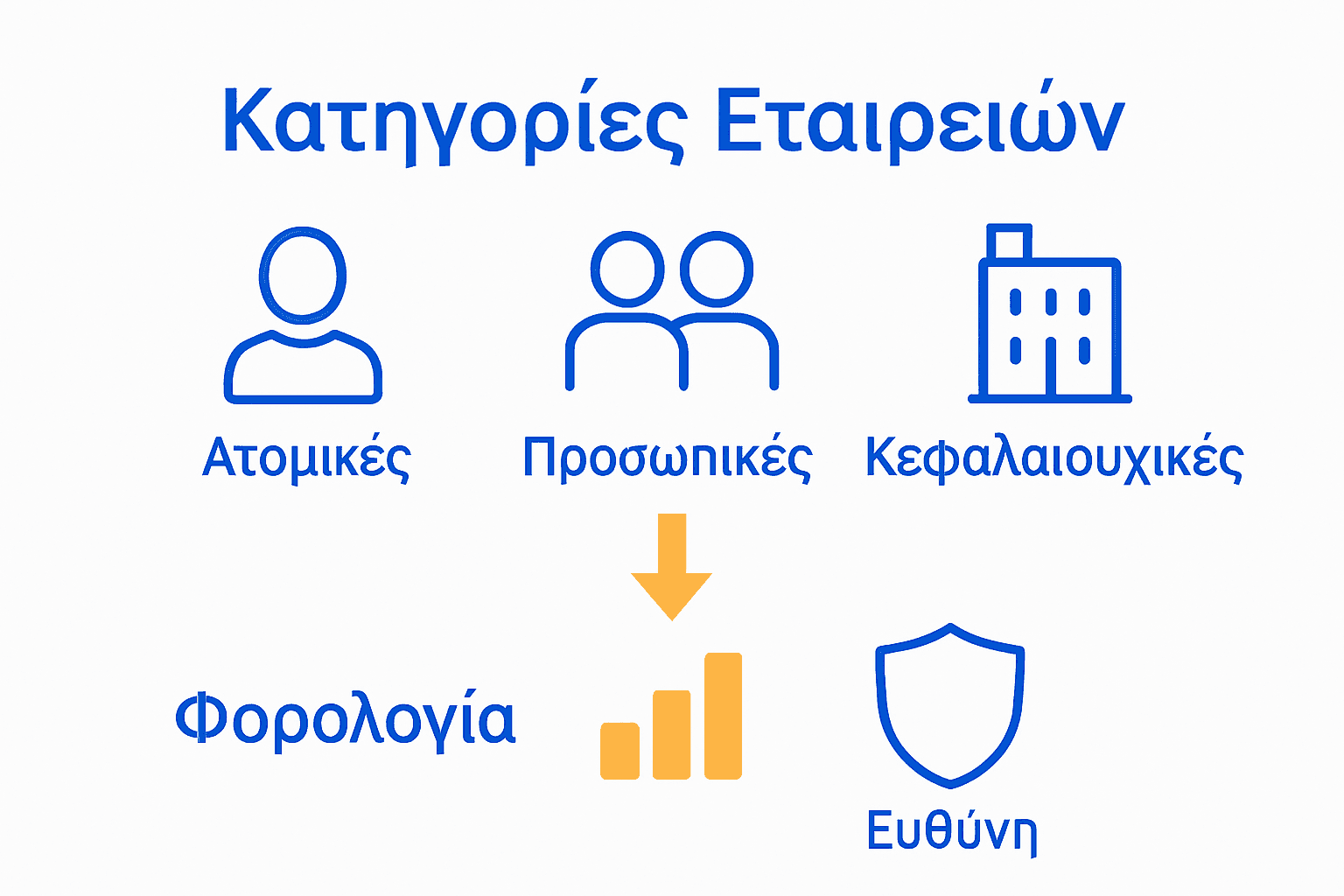 Κατηγορίες Εταιρειών

Ατομικές

Προσωπικές

Κεφαλαιουχικές

Φορολογία

Ευθύνη