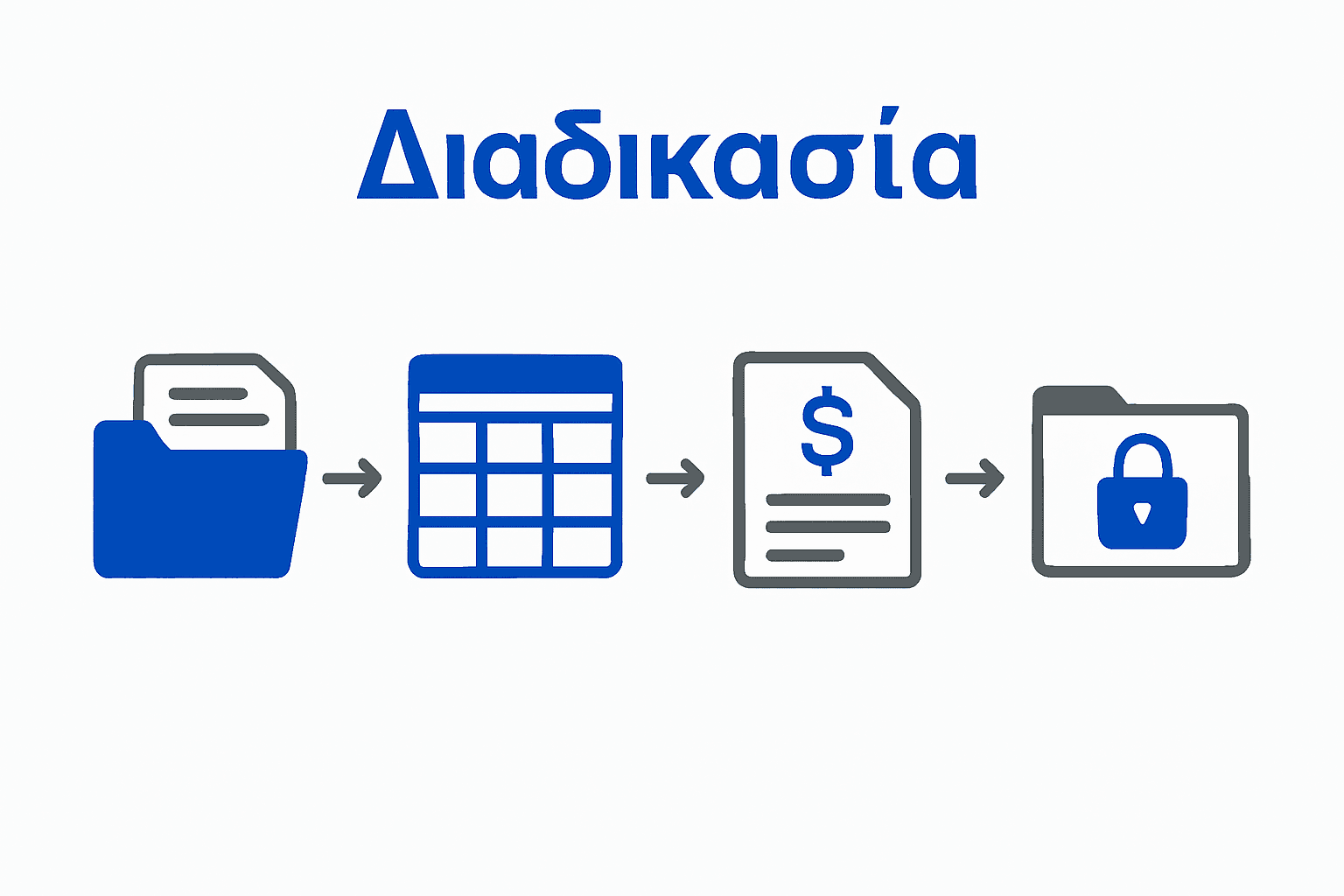 Διαδικασία

$