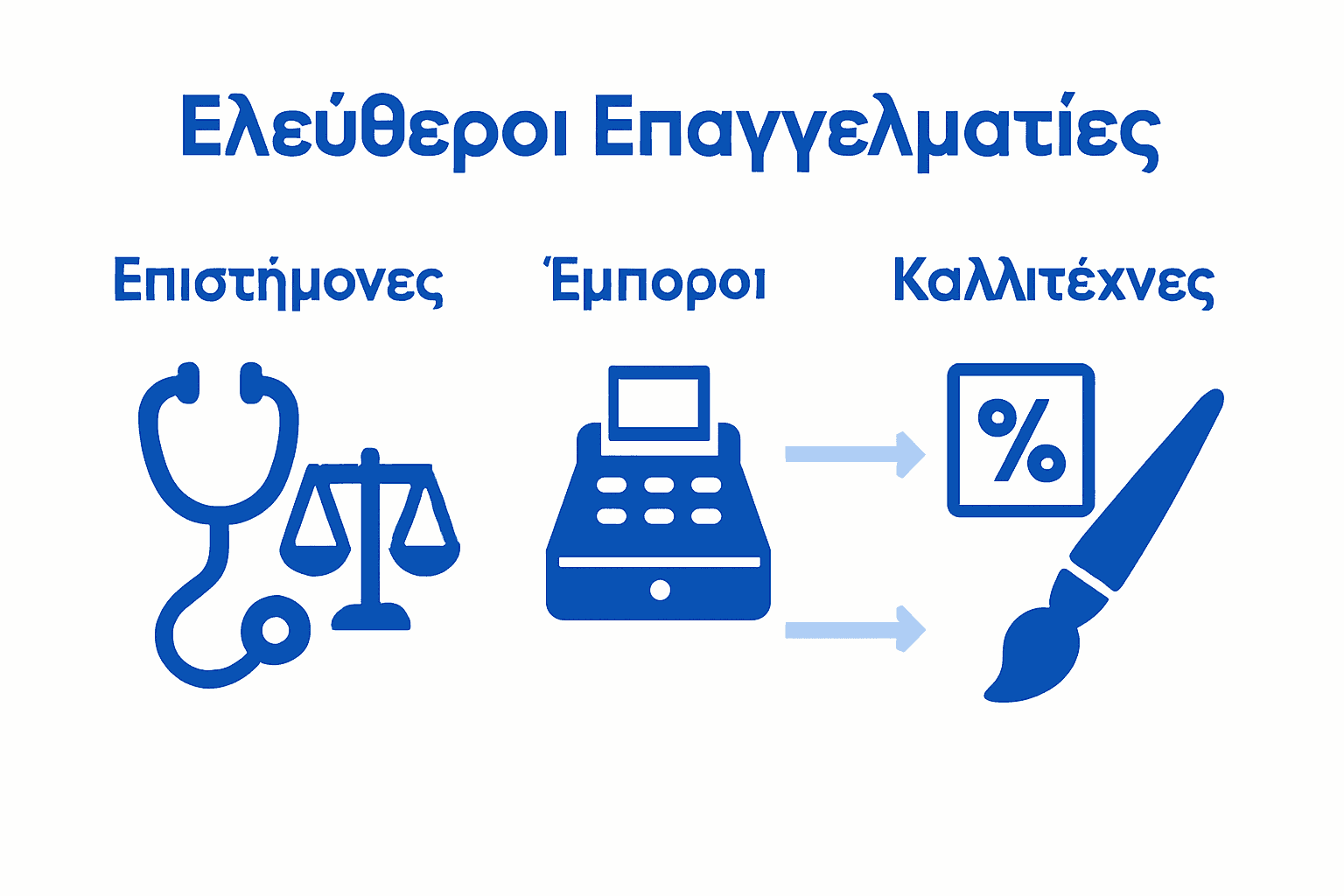 Ελεύθεροι Επαγγελματίες

Επιστήμονες

Έμποροι

Καλλιτέχνες

%